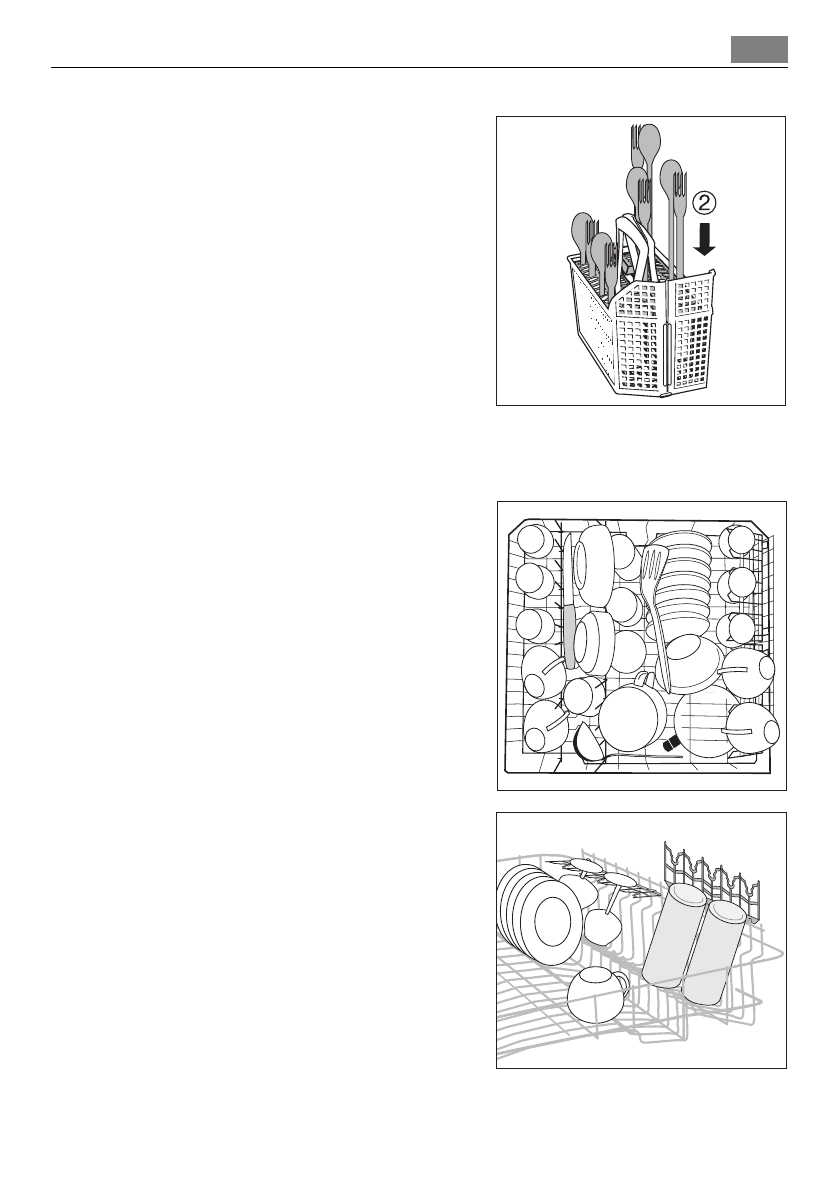 ②