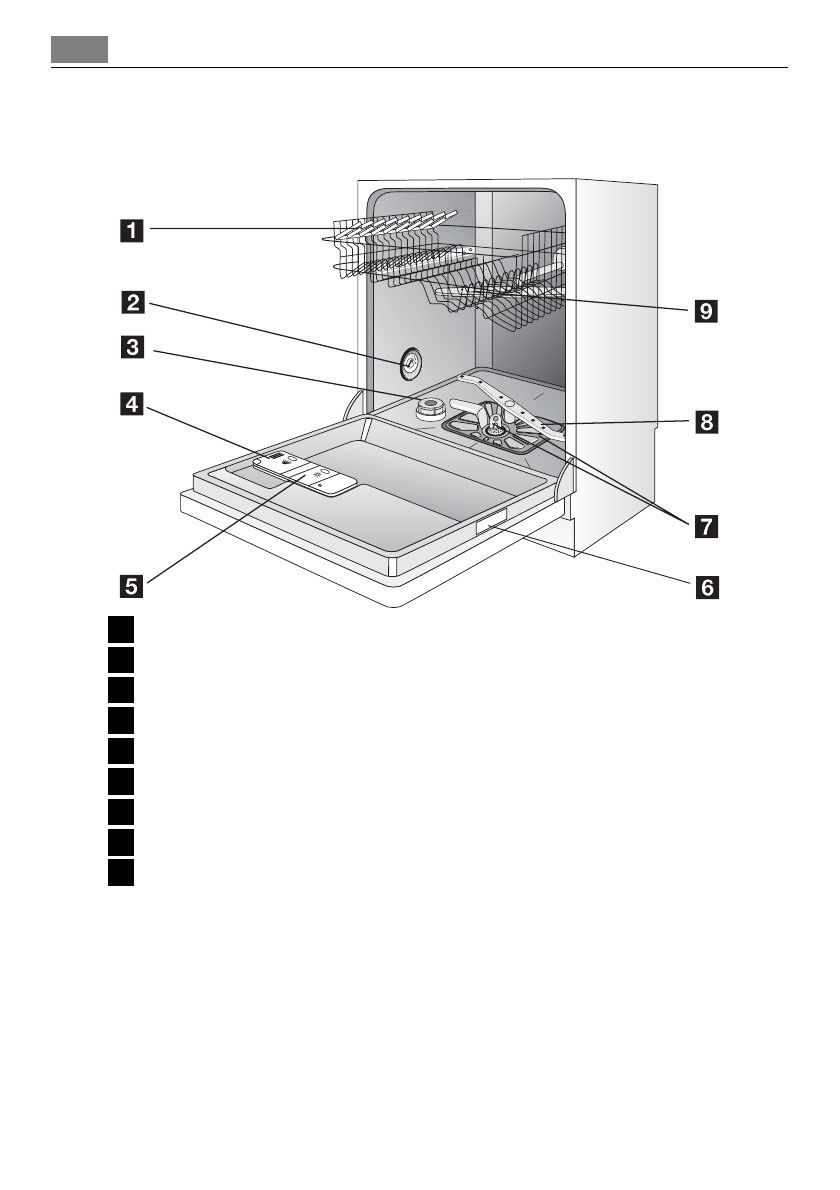 1

2

3

4

5

6

7

8

9