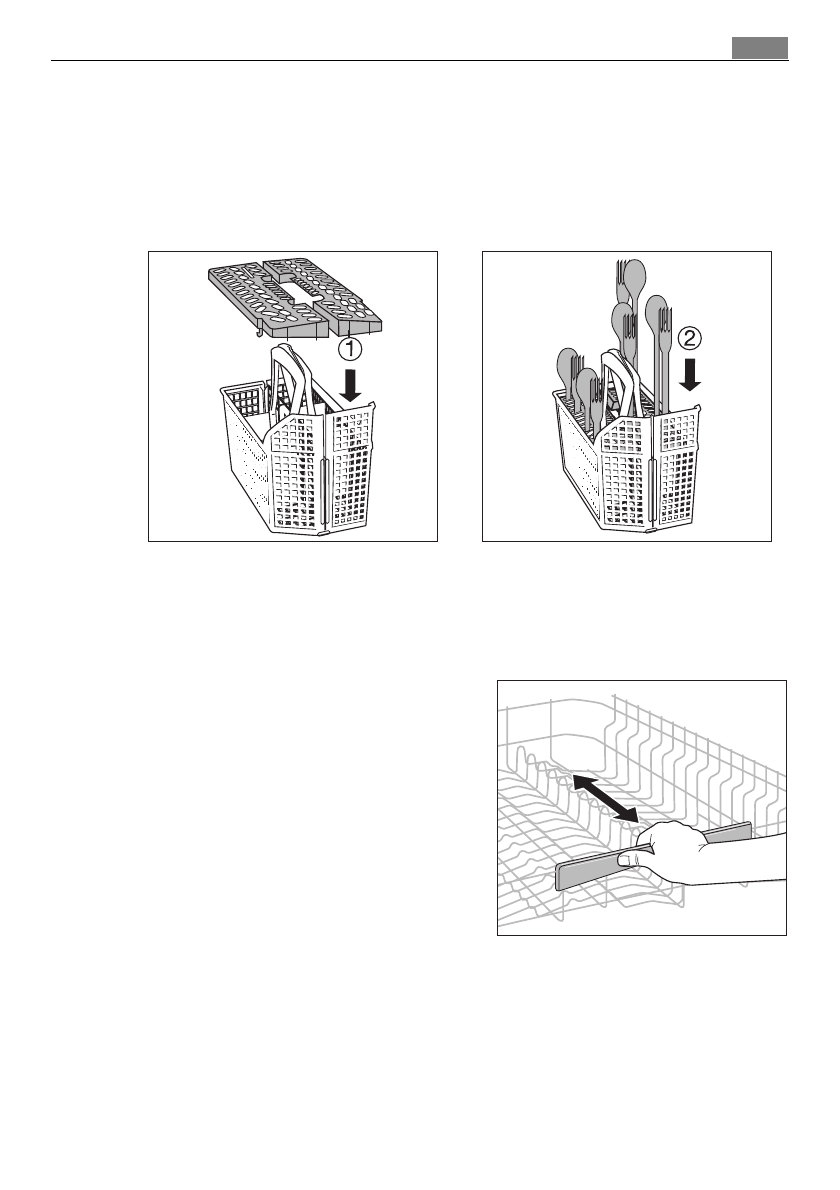 1

2