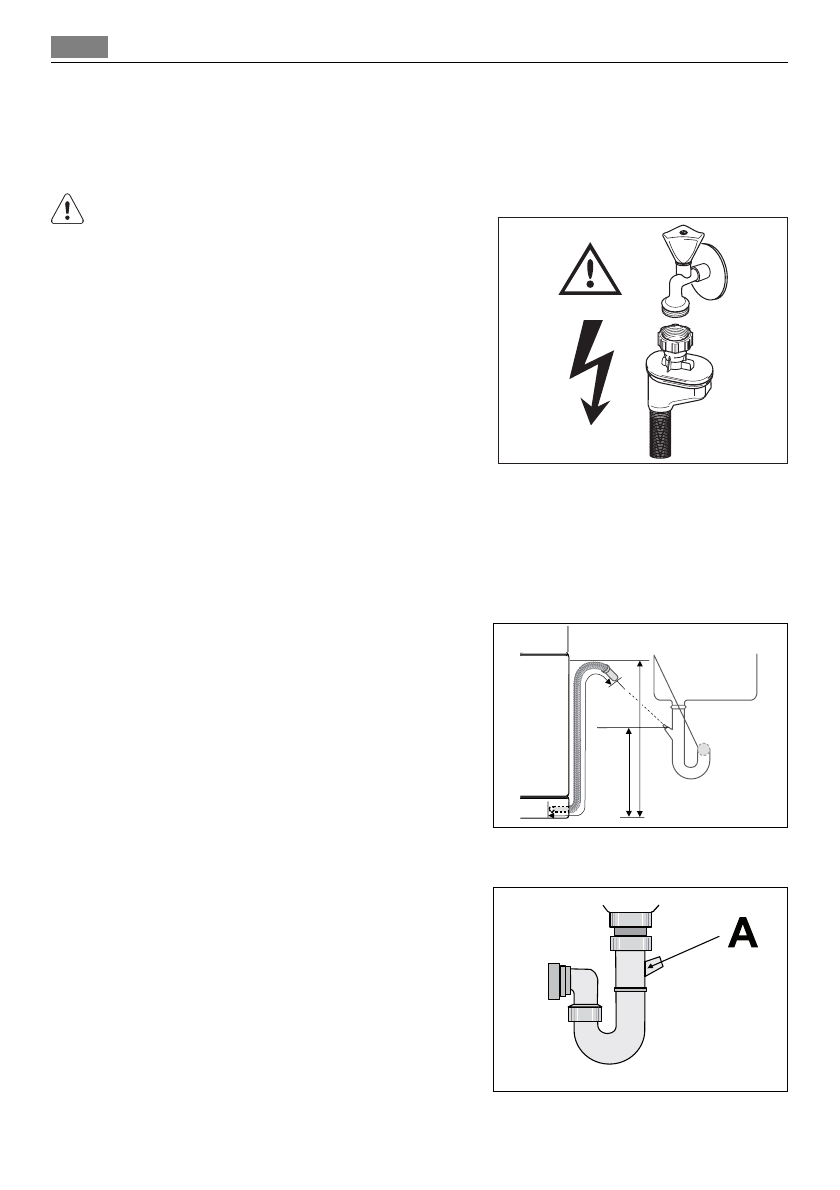 A