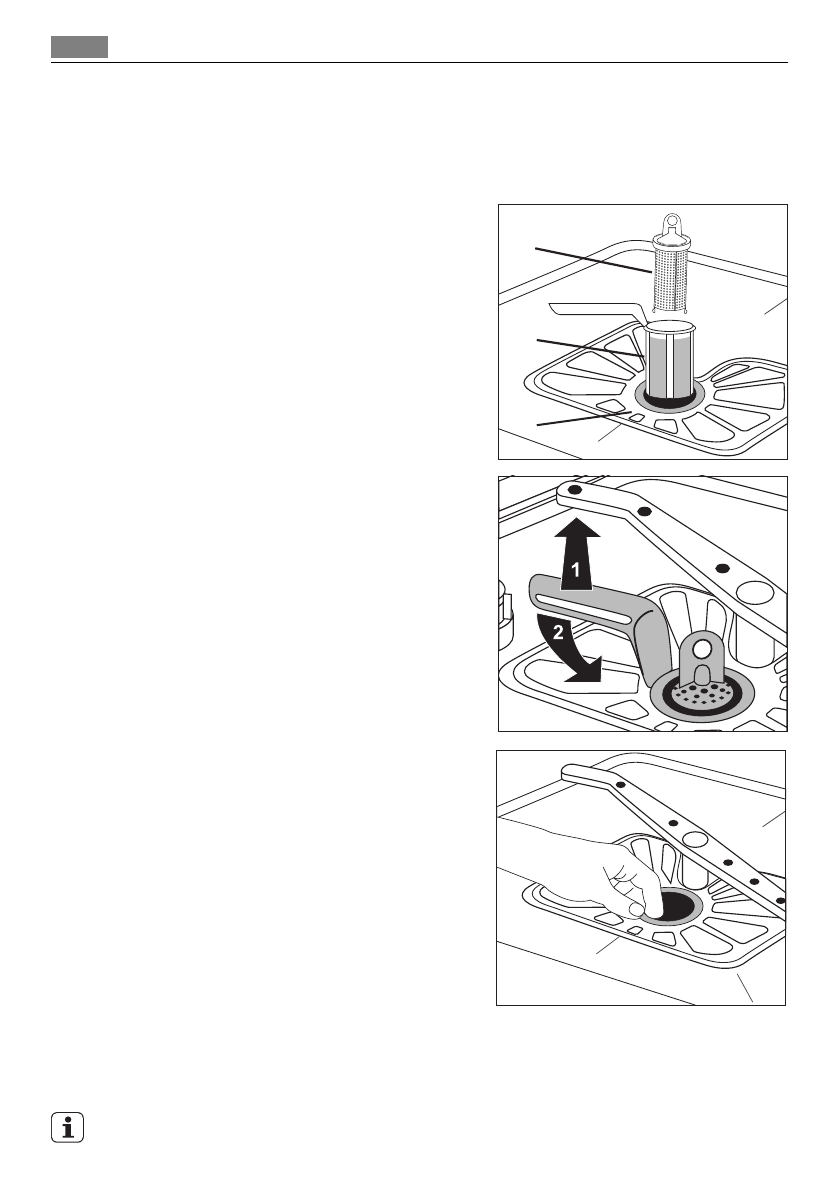 1

2

i