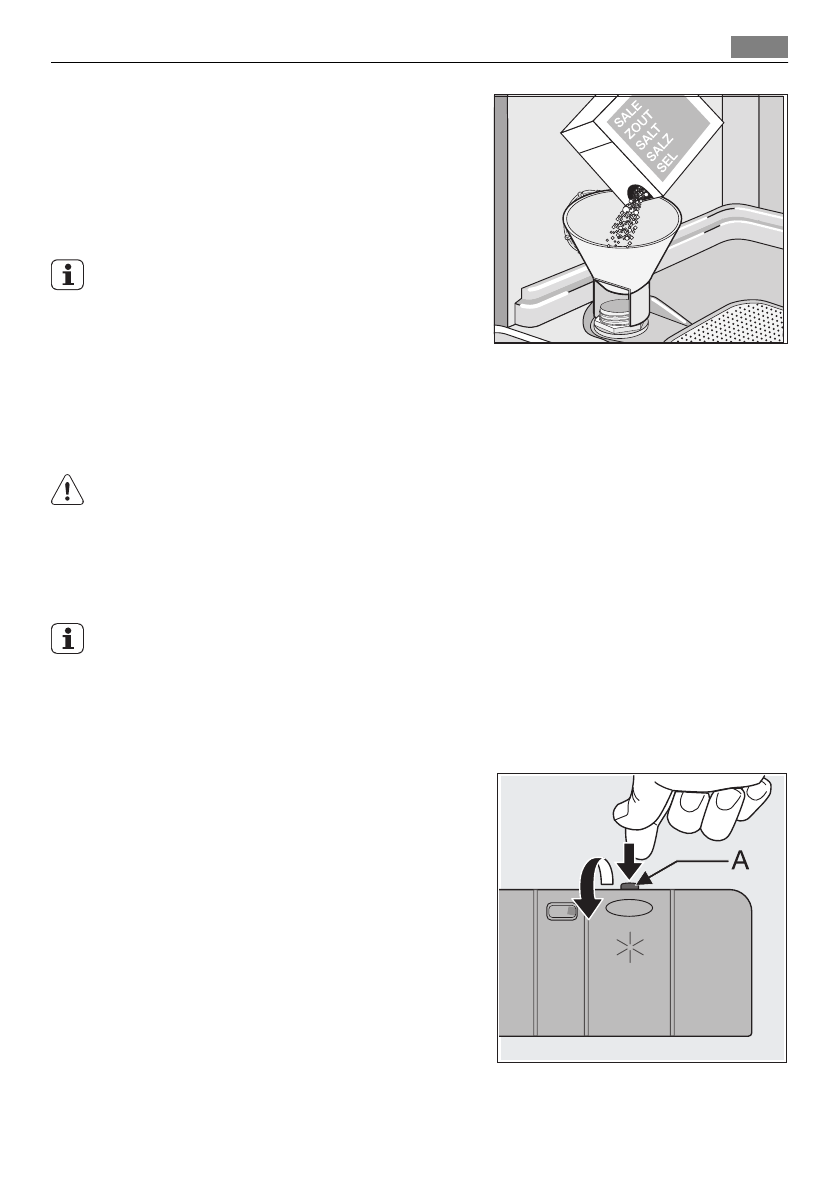 SALE
ZOUT
SALT
SALZ
SEL

A