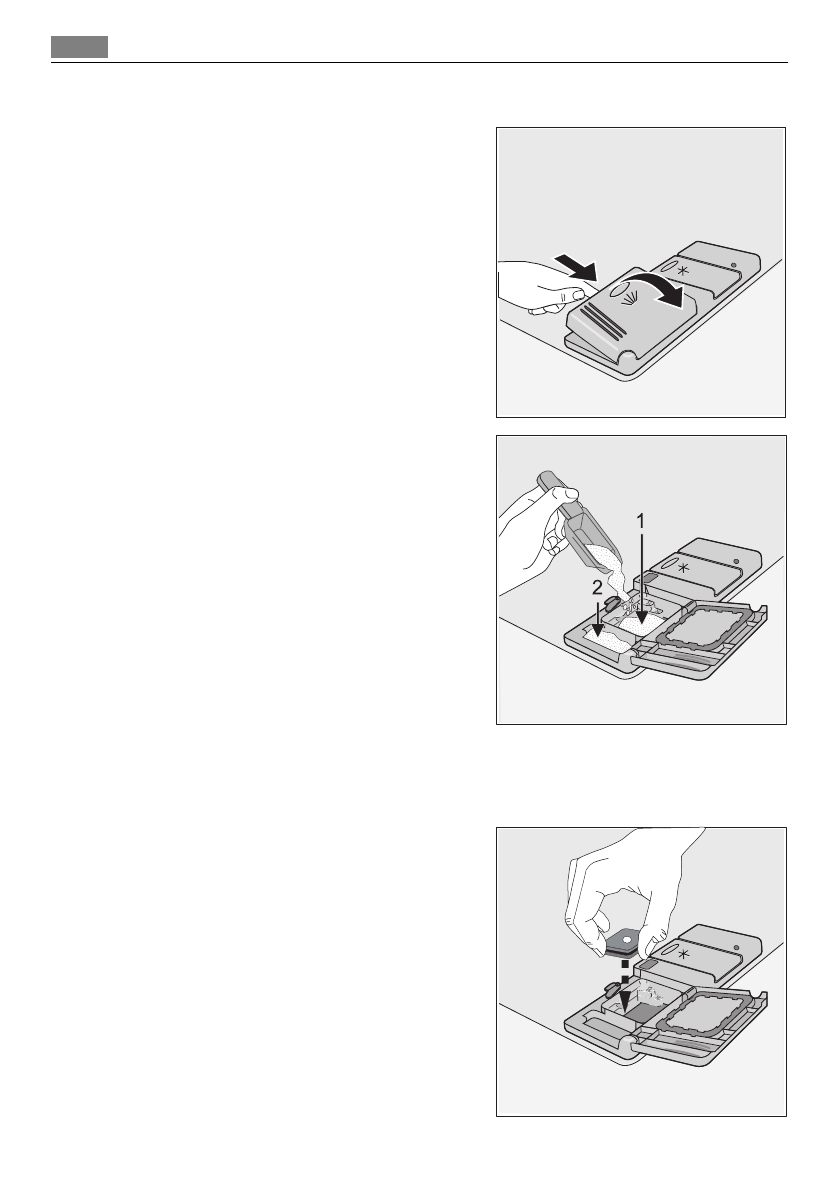 1
2