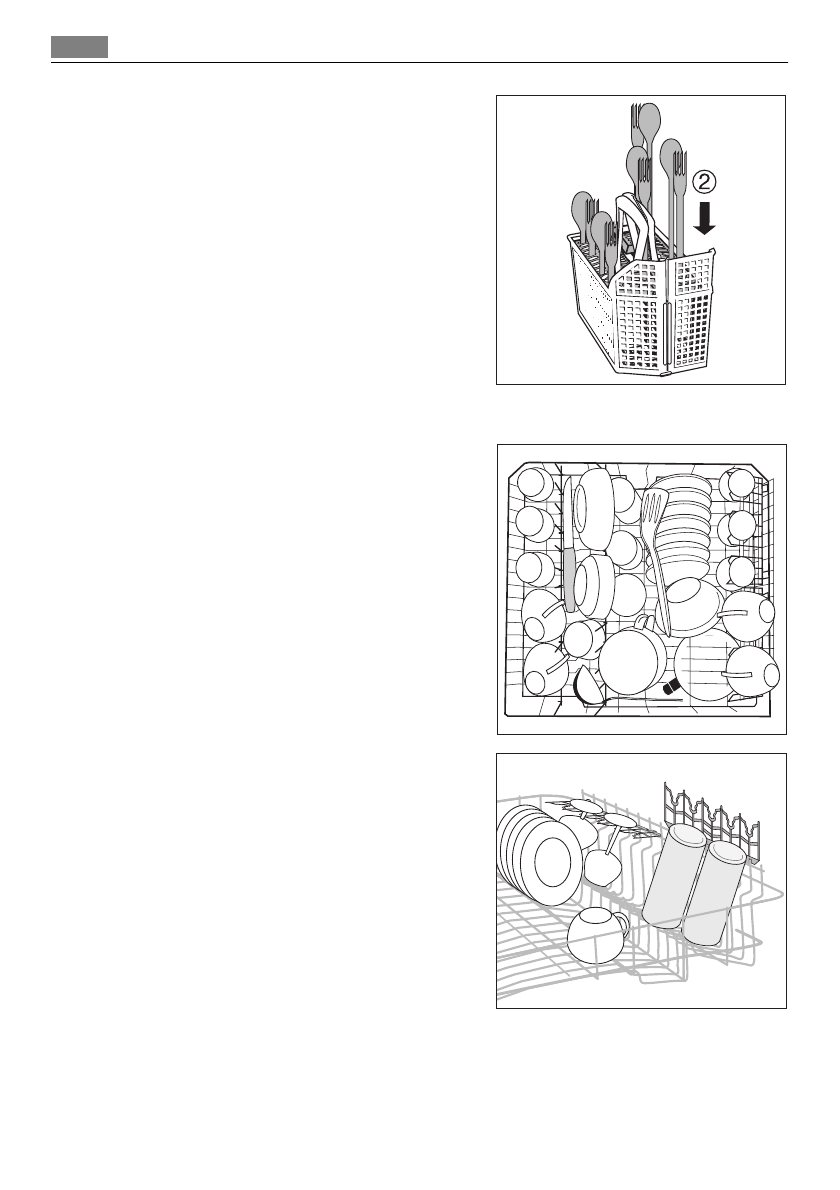 ②