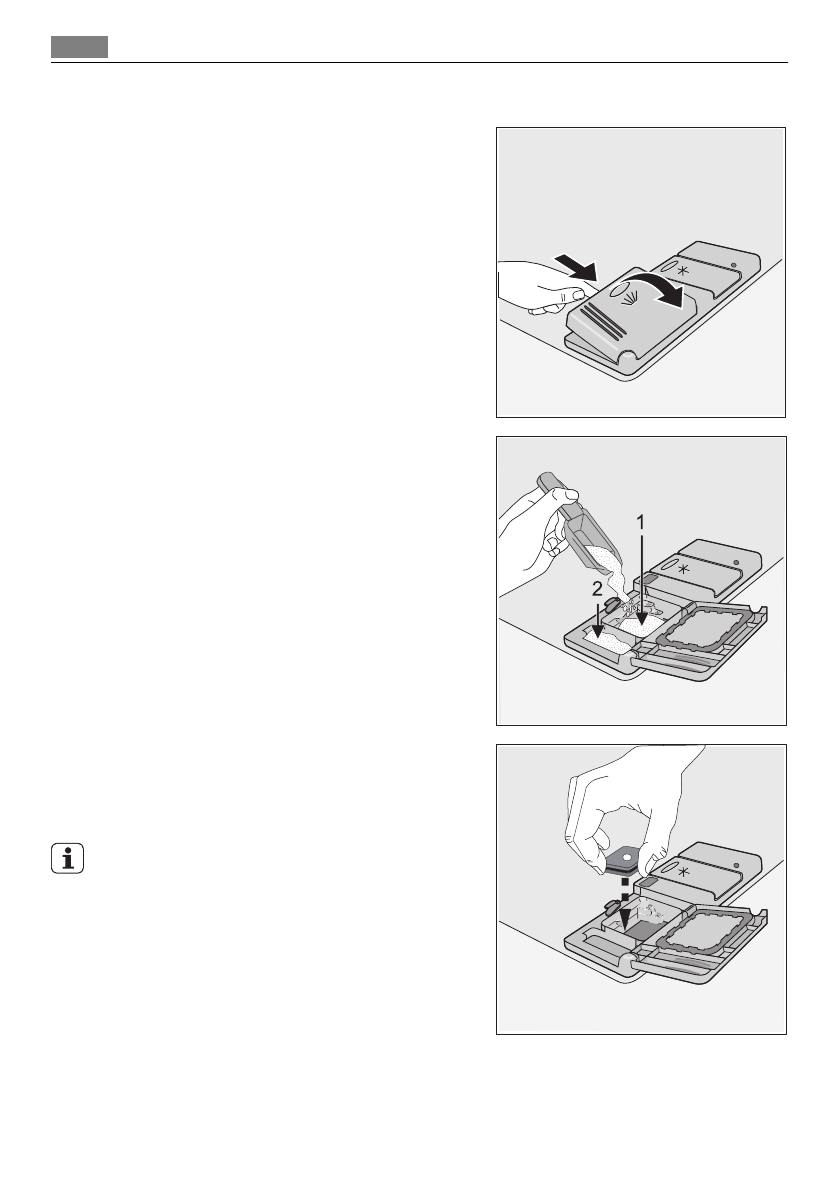 1

2