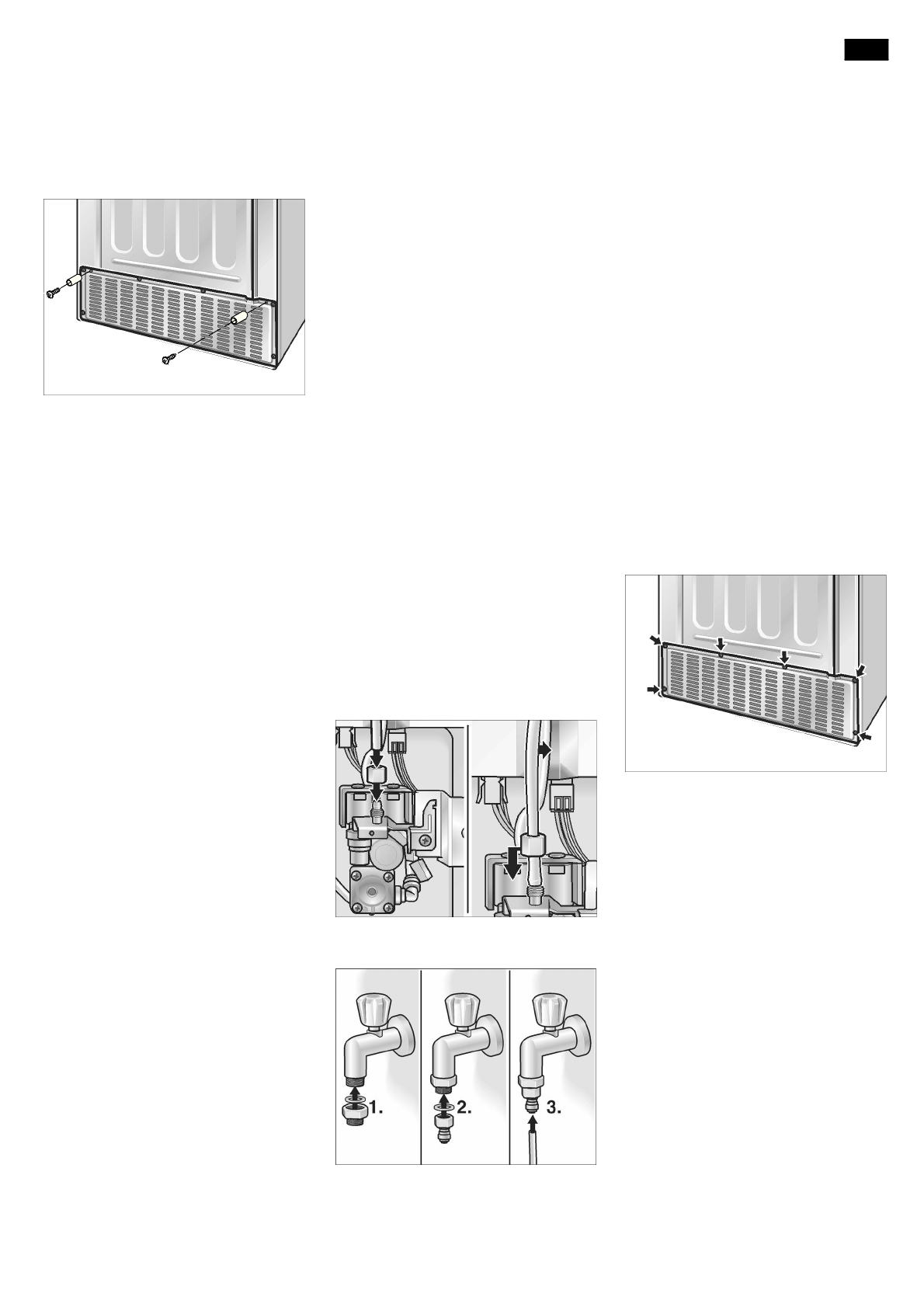 1.
2.
3.