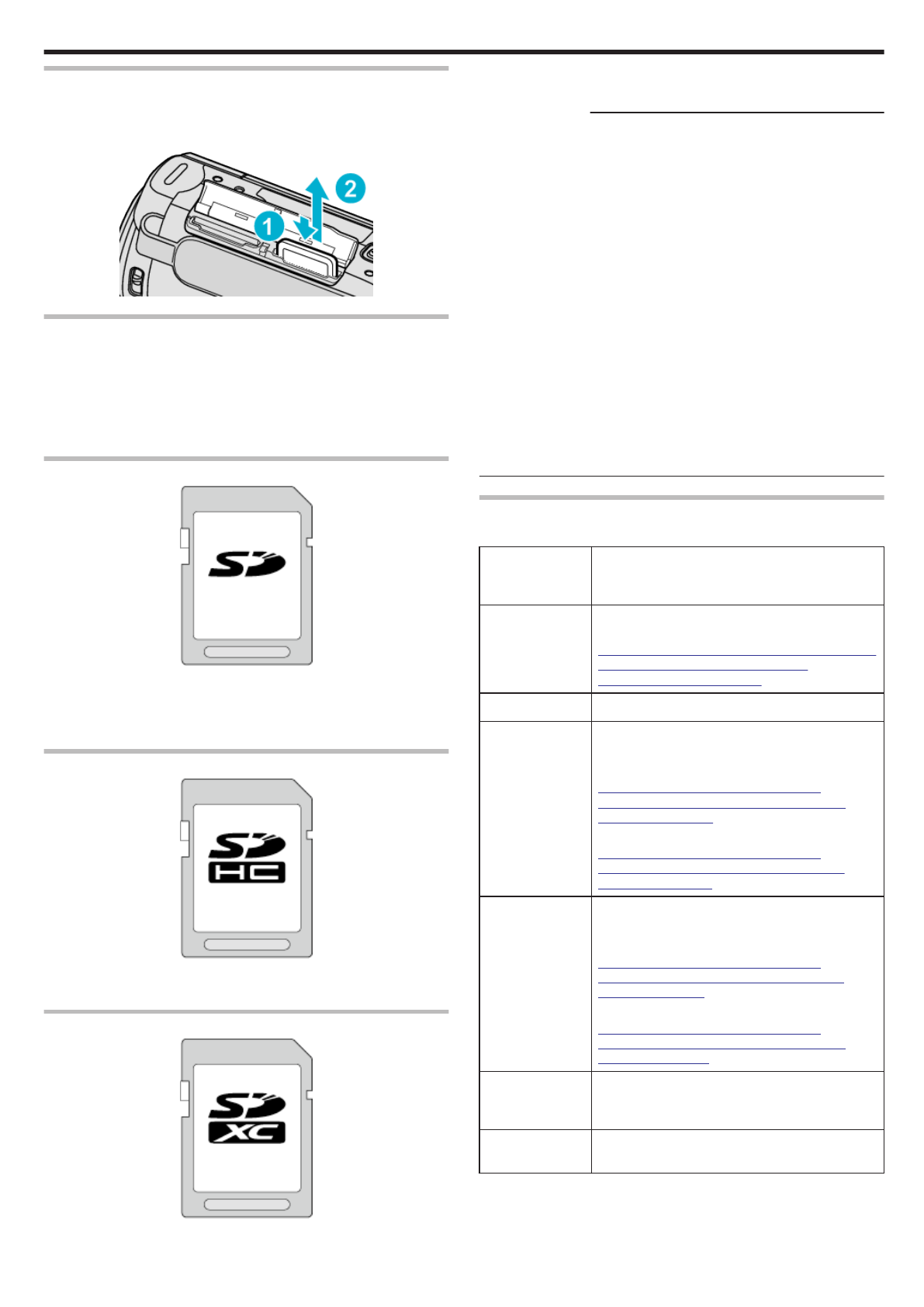 1 2

SD

SD HC

SD XC