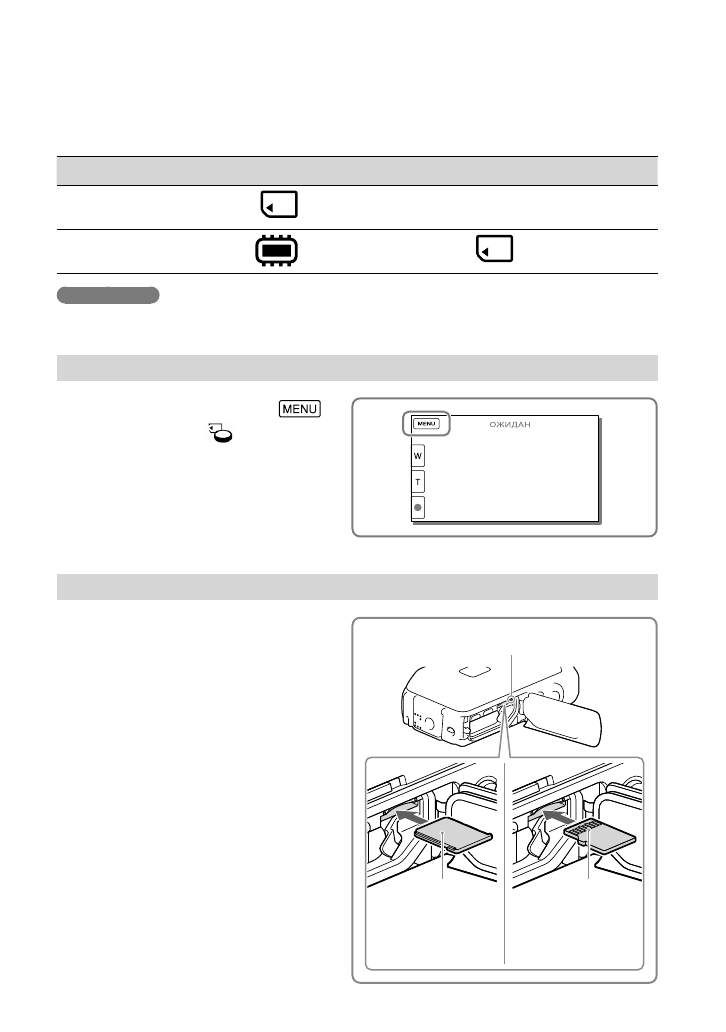 MENU

MENU

ОЖИДАН

W

T