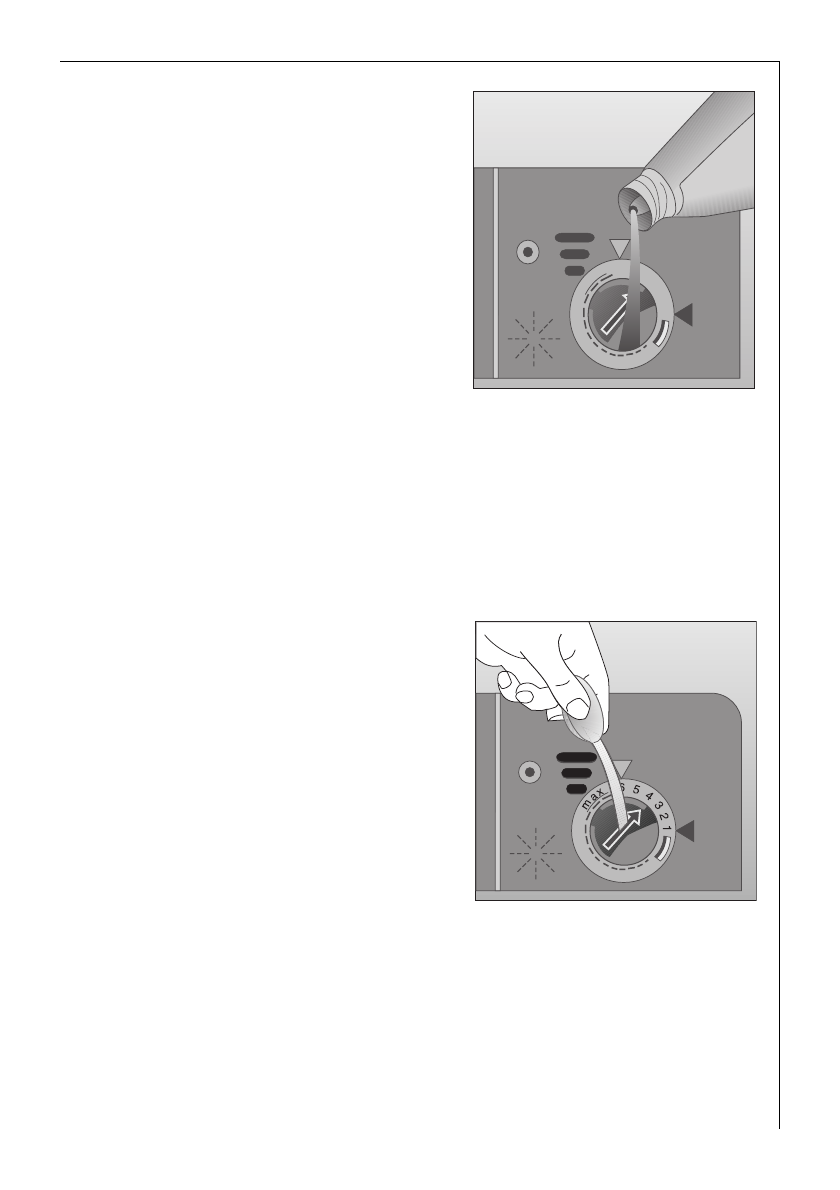 max 6 5 4 3 2 1