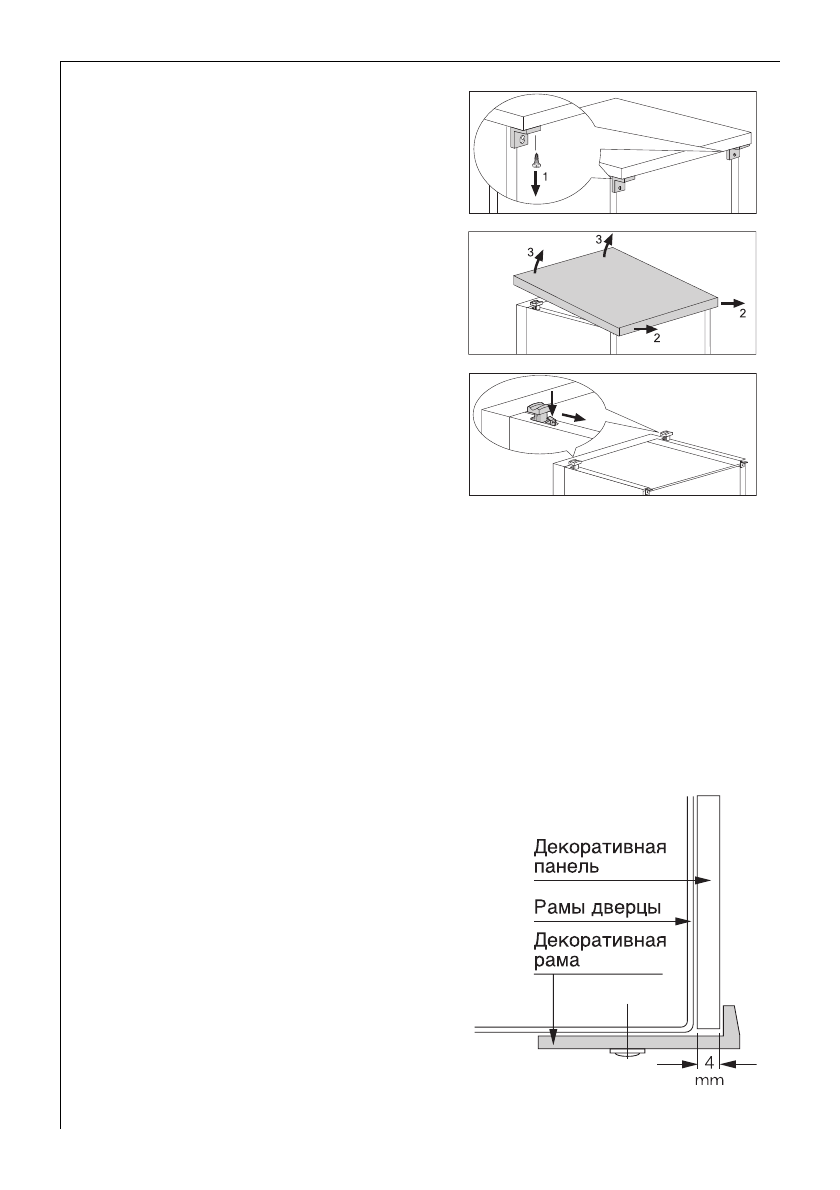 1

3

3

2

2

Декоративная панель

Рамы дверцы

Декоративная рама

4 mm