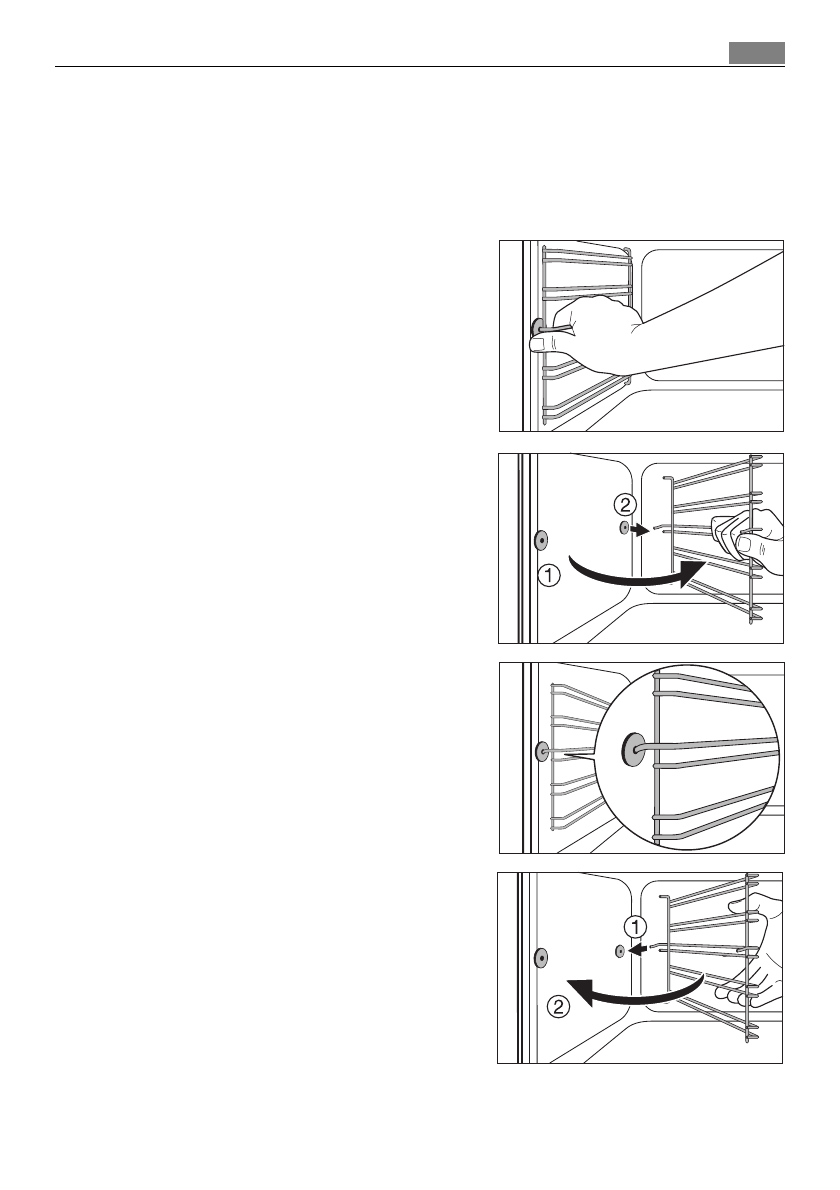 2

1

1

2