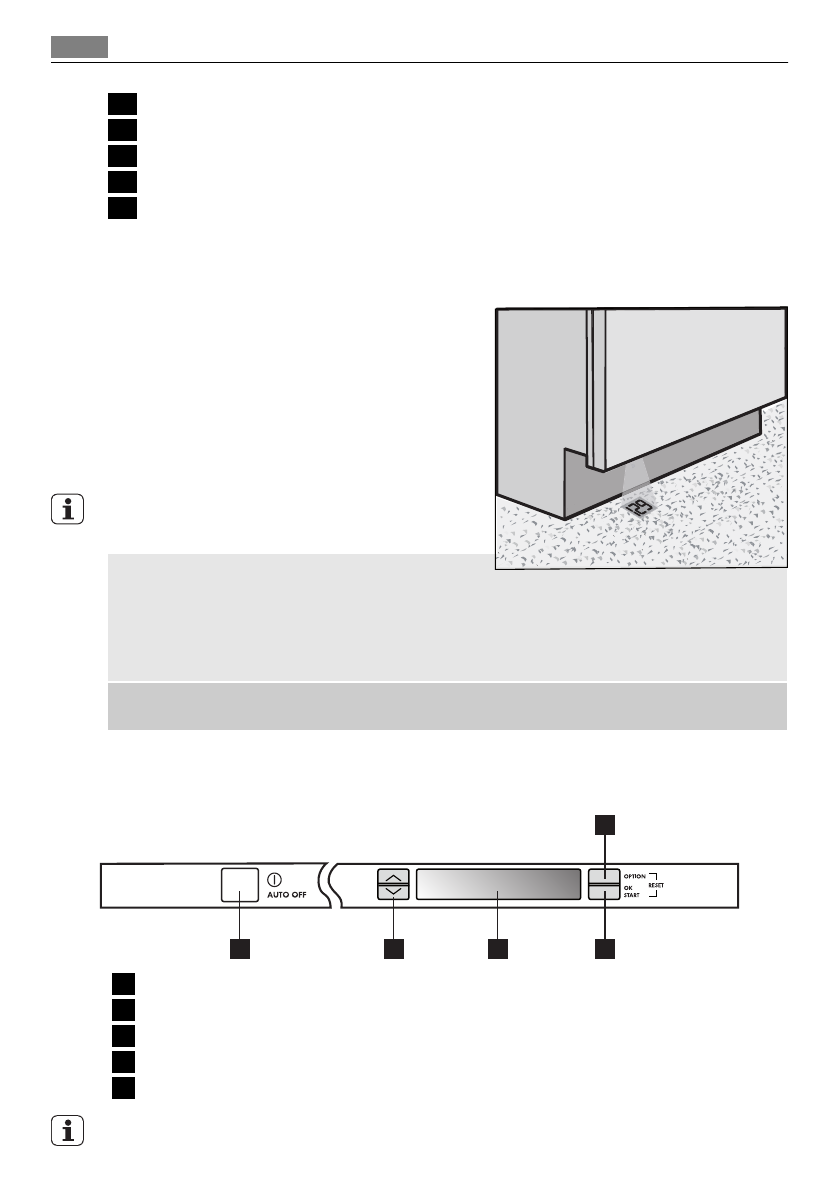 AUTO OFF

OPTION
OK
START
RESET