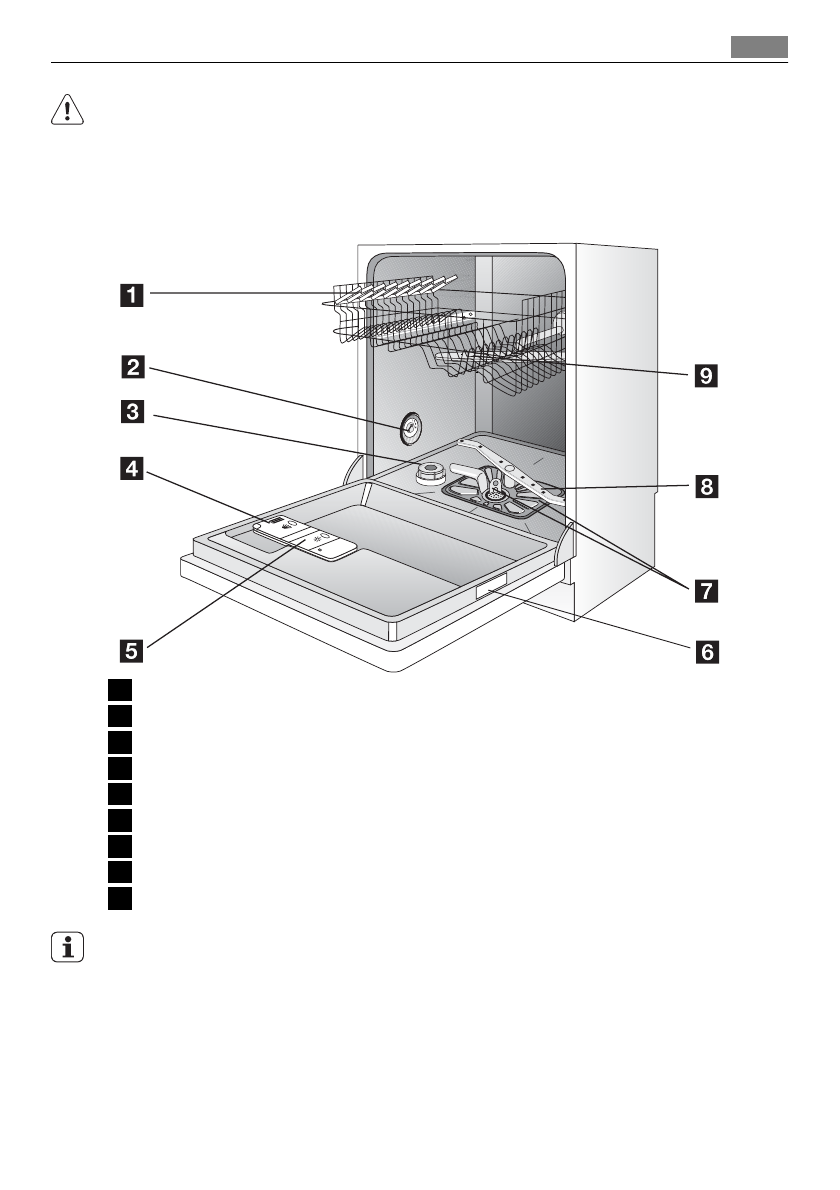 1

2

3

4

5

6

7

8

9