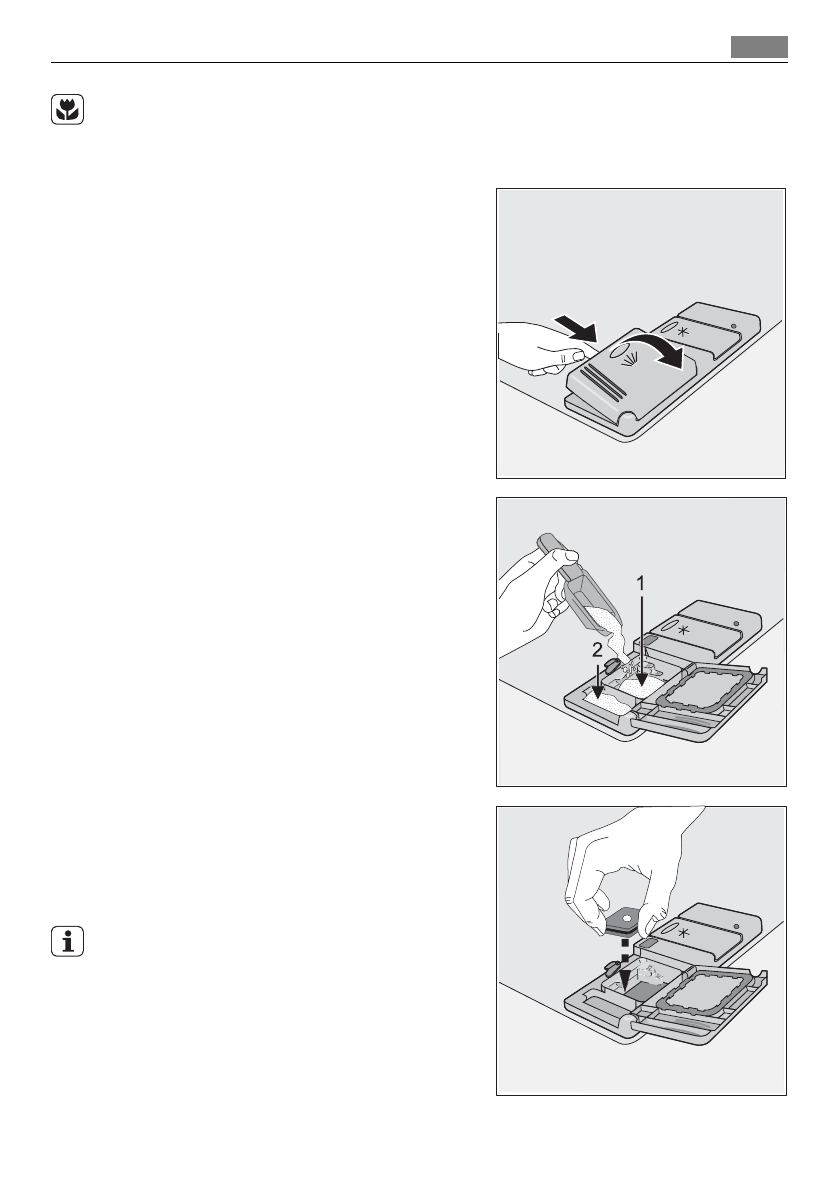 1

2