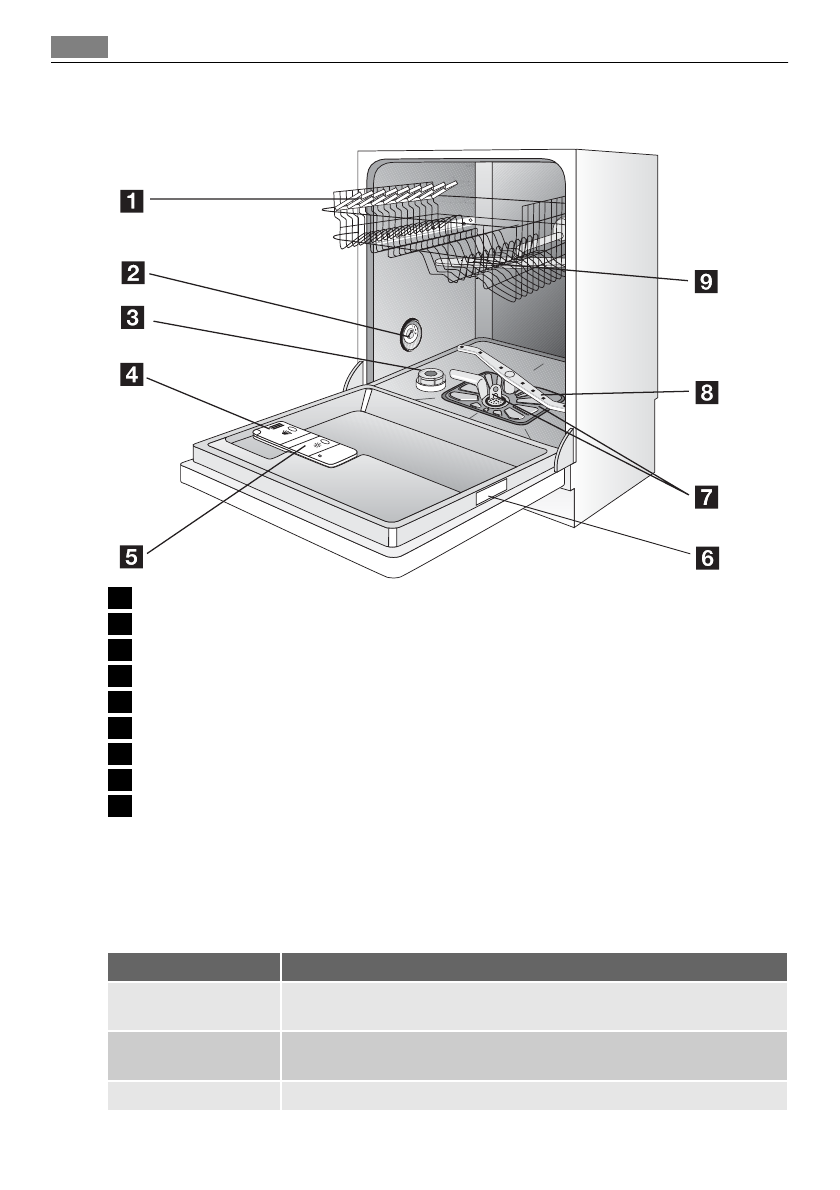 1
2
3
4
5
6
7
8
9