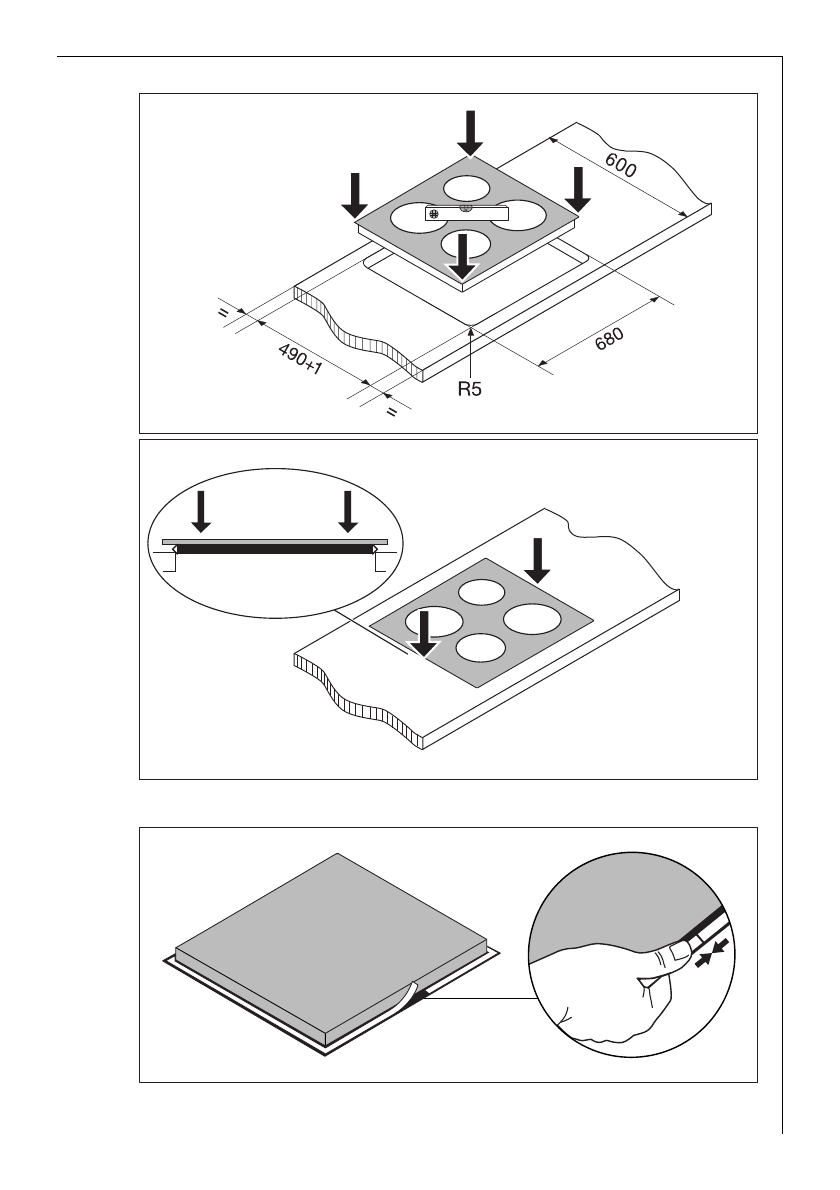 600

=

490+1

=

R5

680