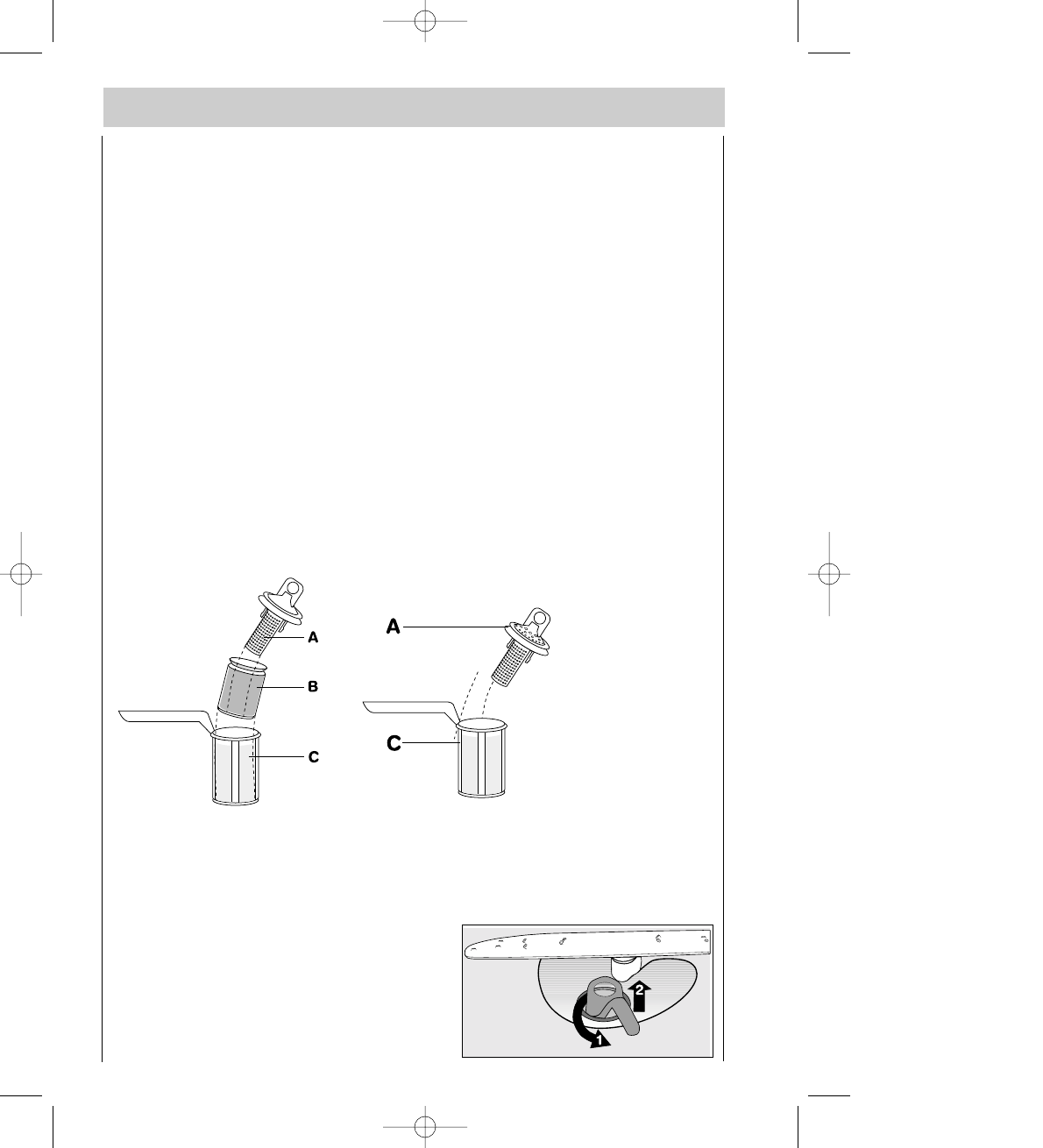 A
B
C
A
C
2
1