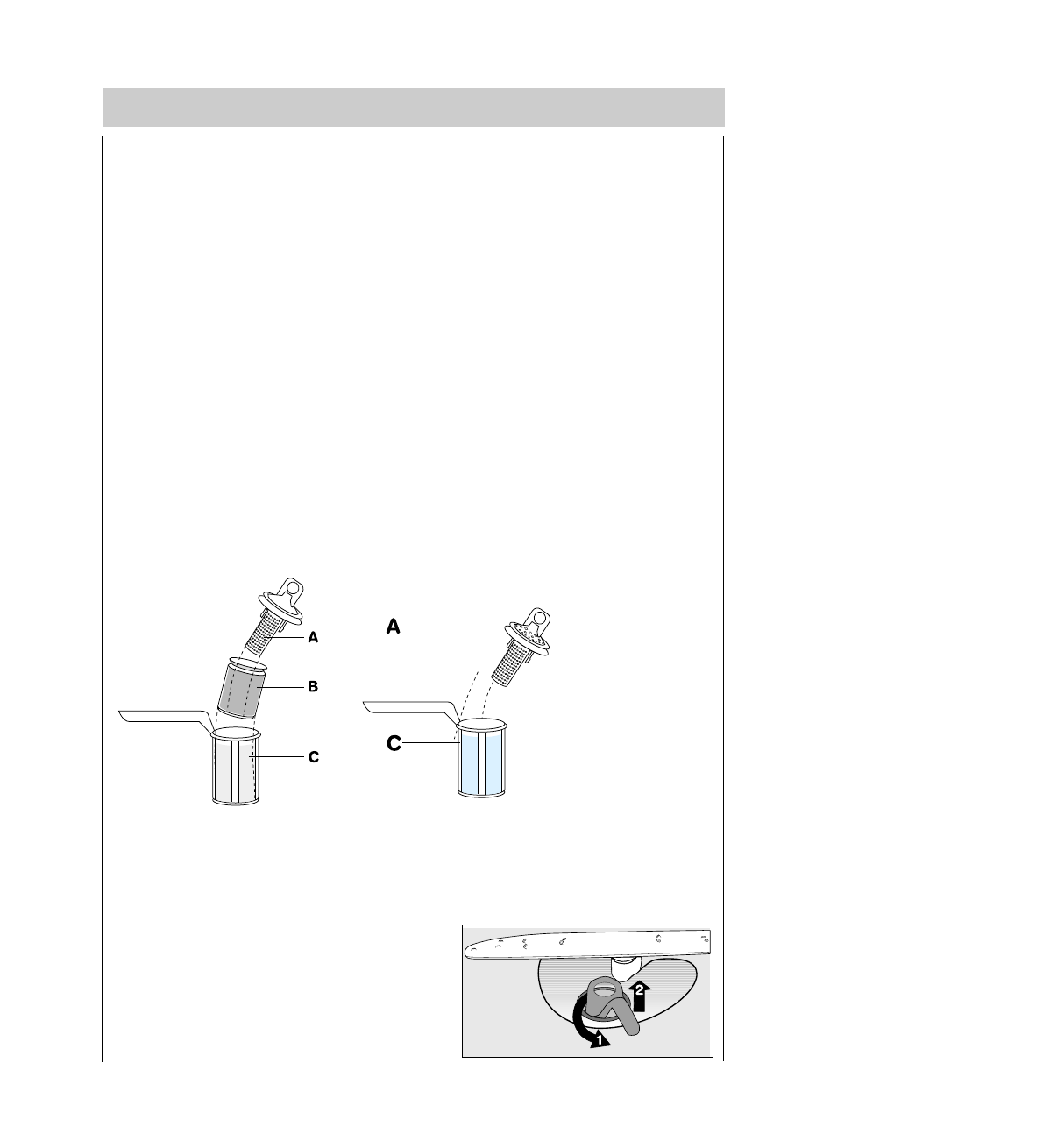 A
B
C
A
C
2
1