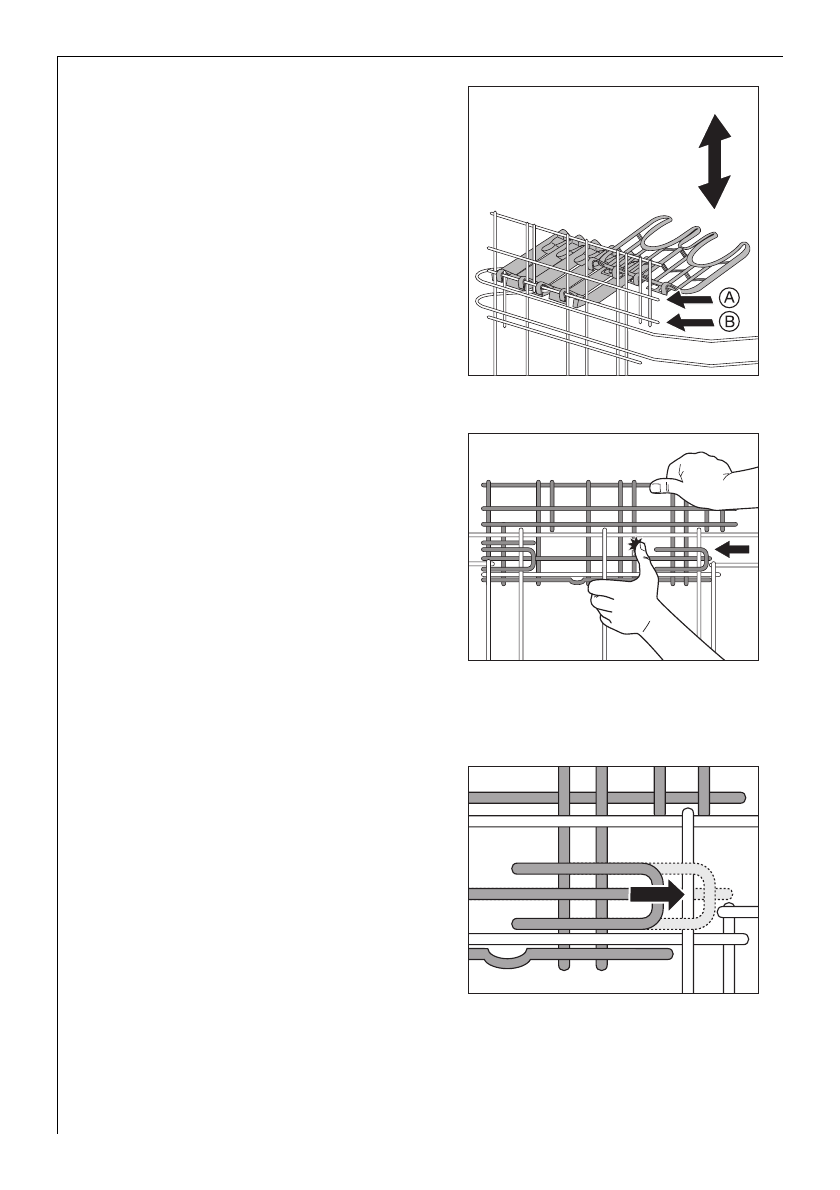 Ⓐ
Ⓑ