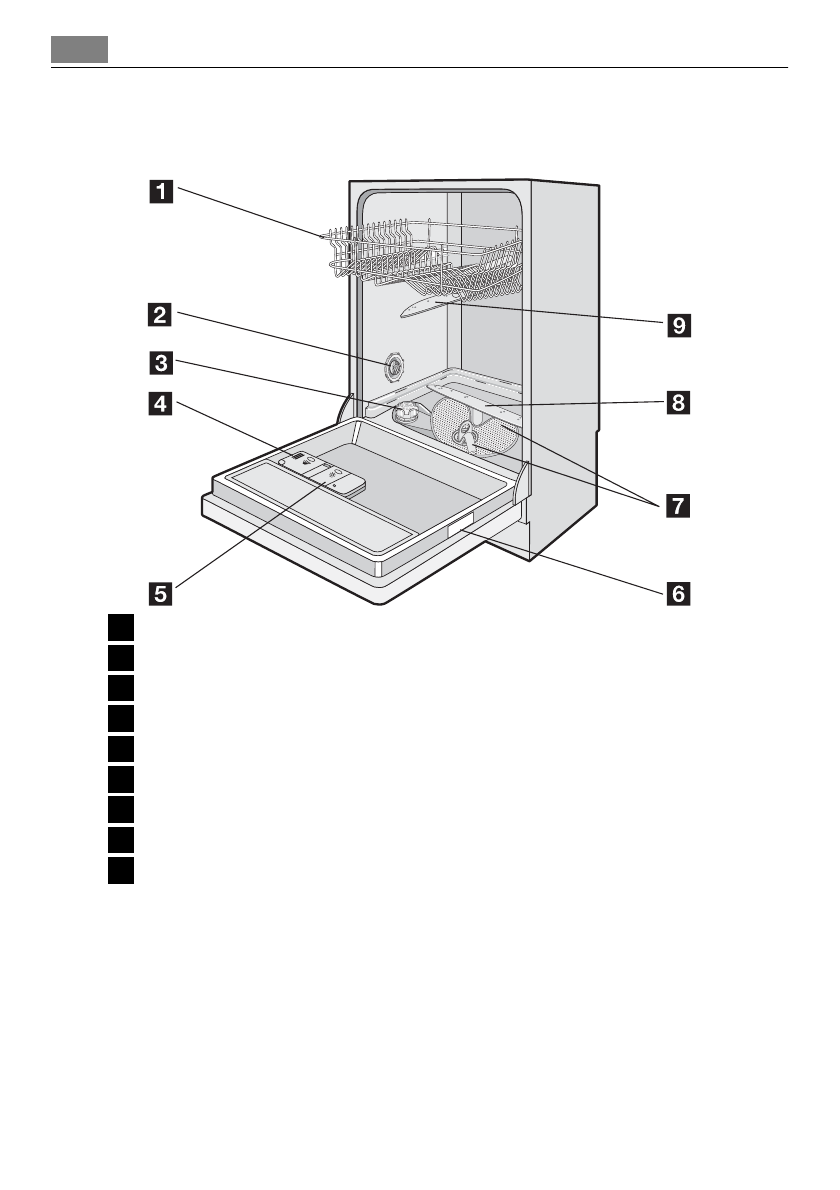 1

2

3

4

5

6

7

8

9