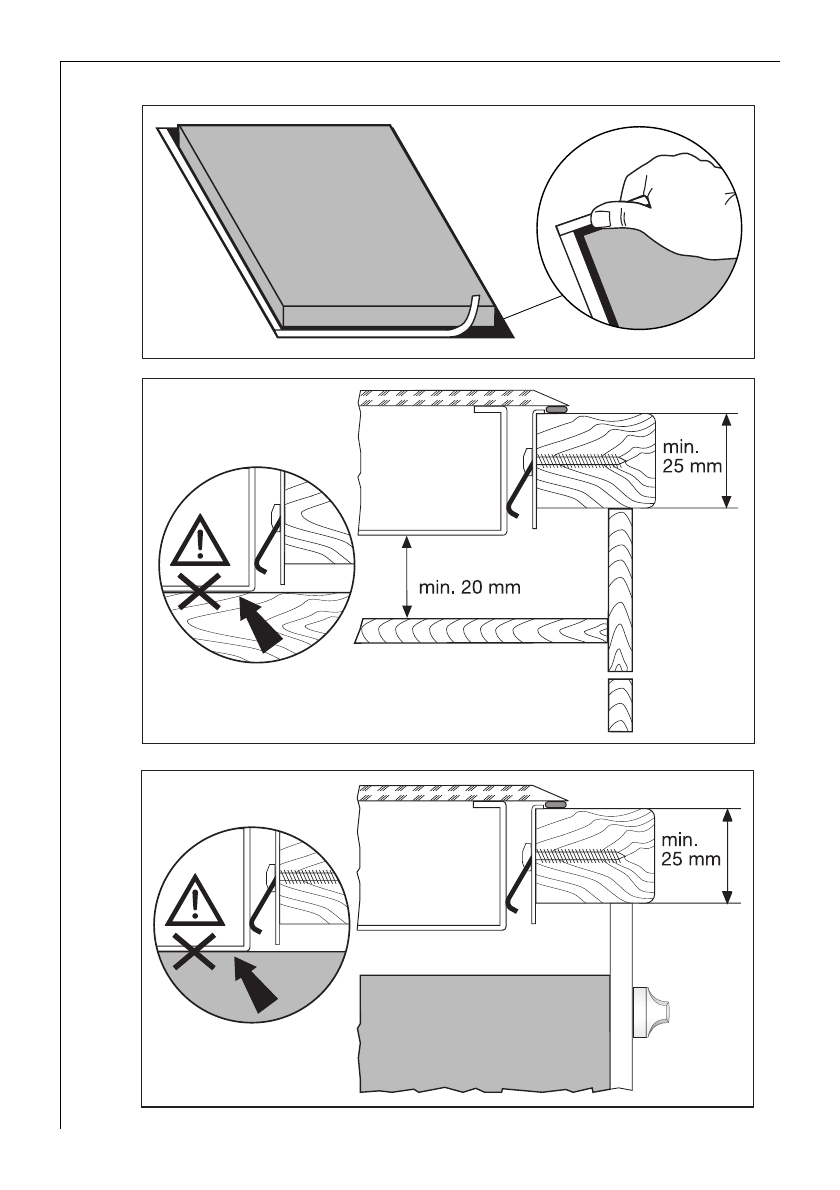 min. 25 mm

min. 20 mm

min. 25 mm