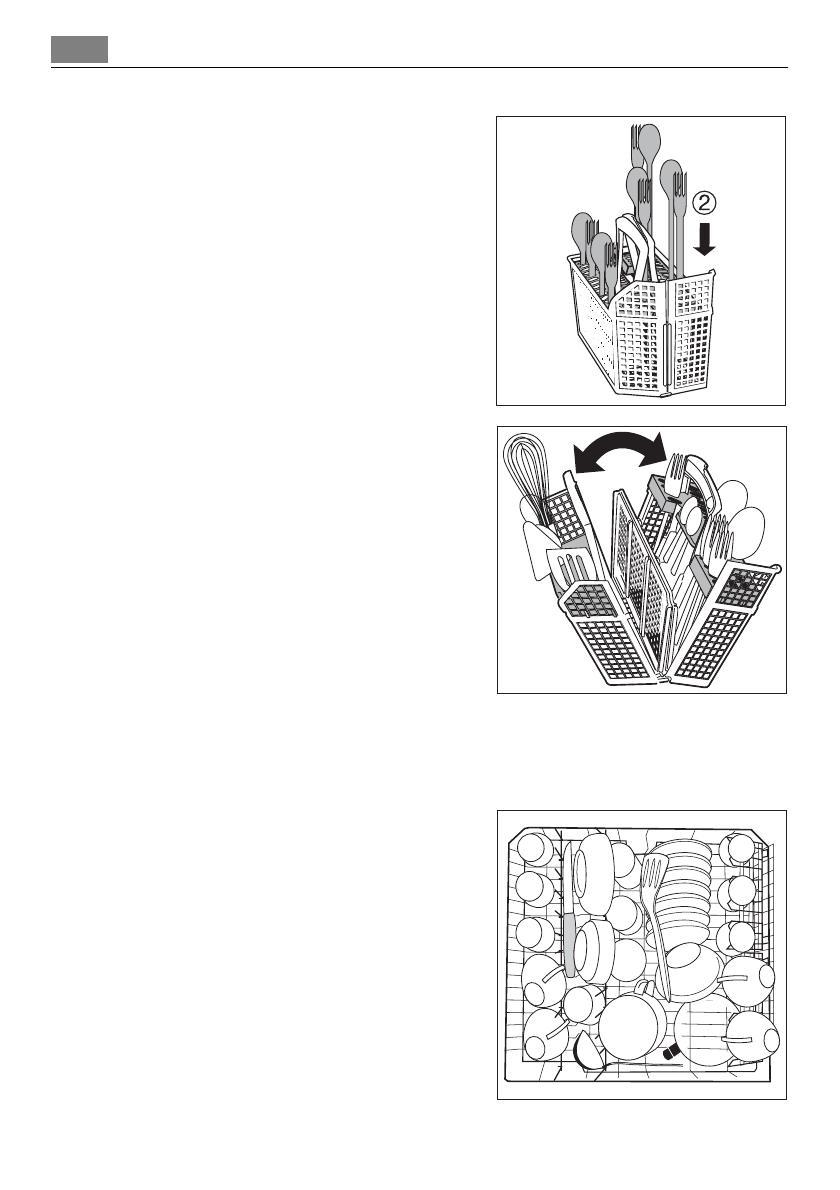 ②