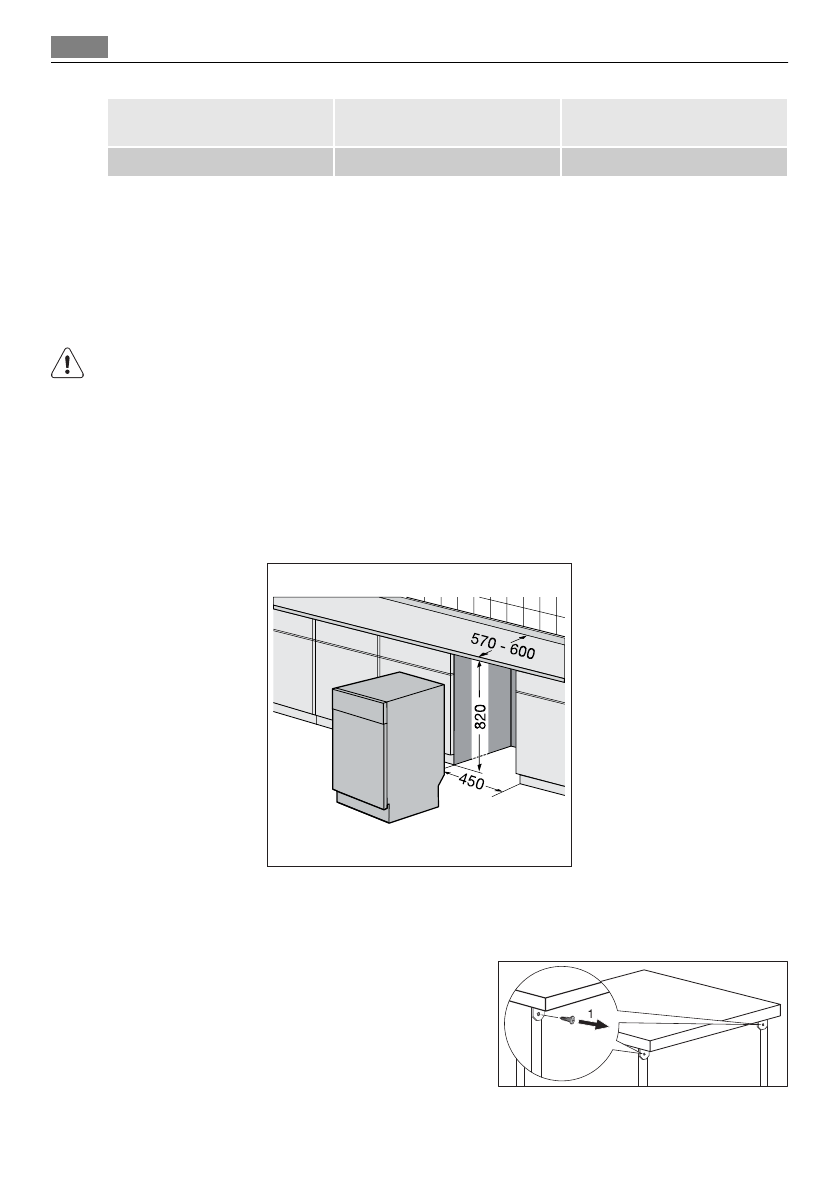 570 - 600

820

450

1