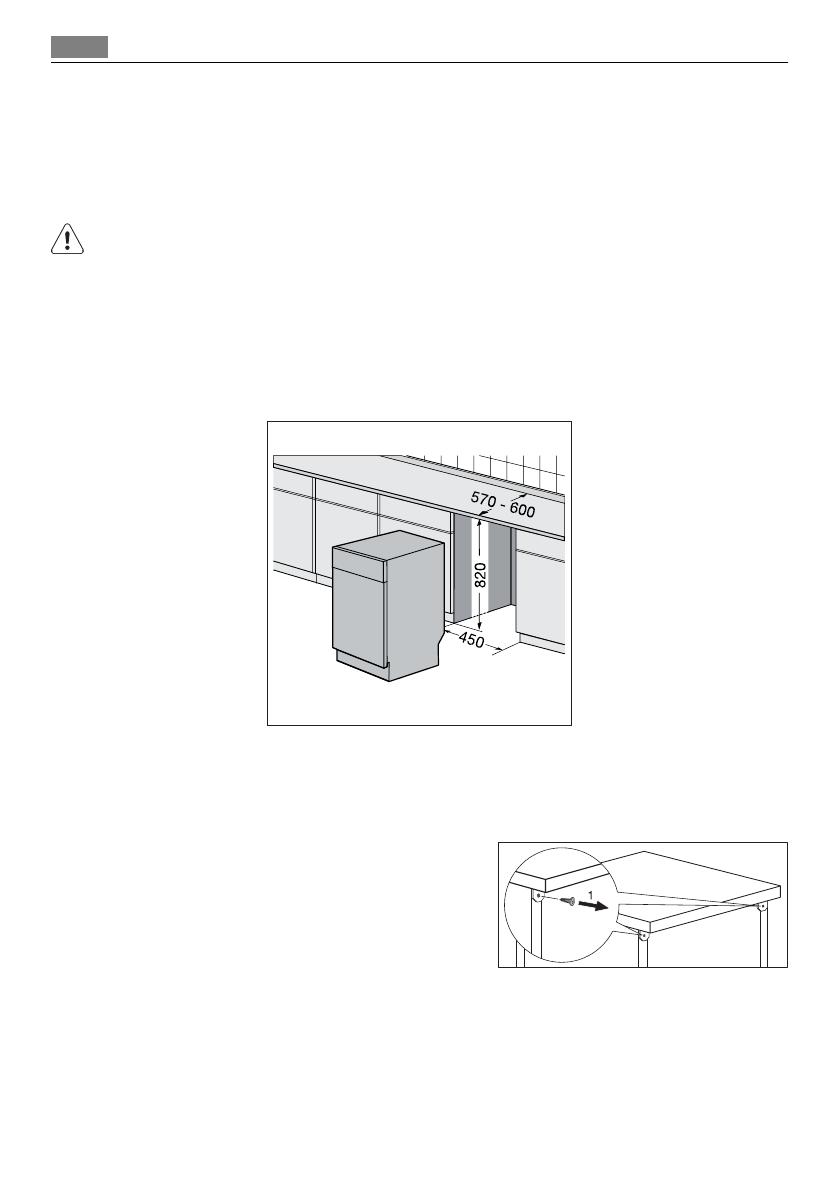 570 - 600

820

450

1