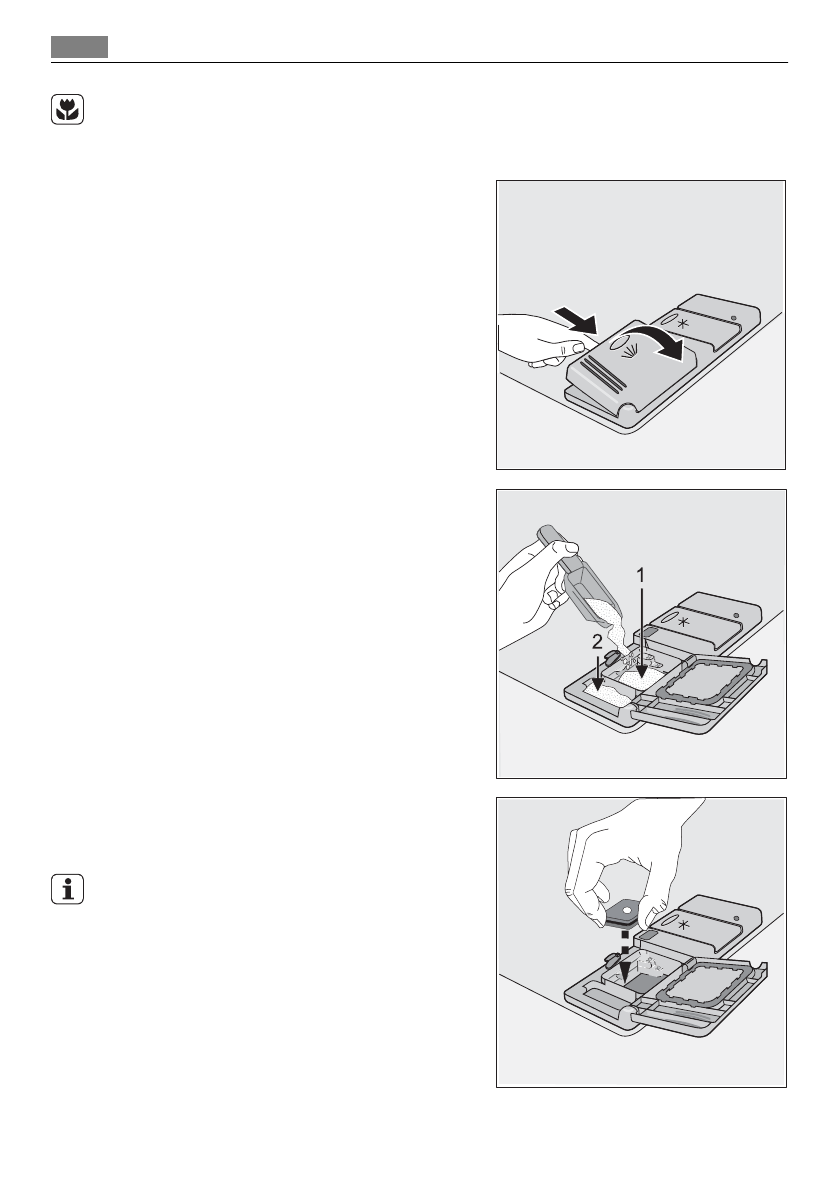 1

2