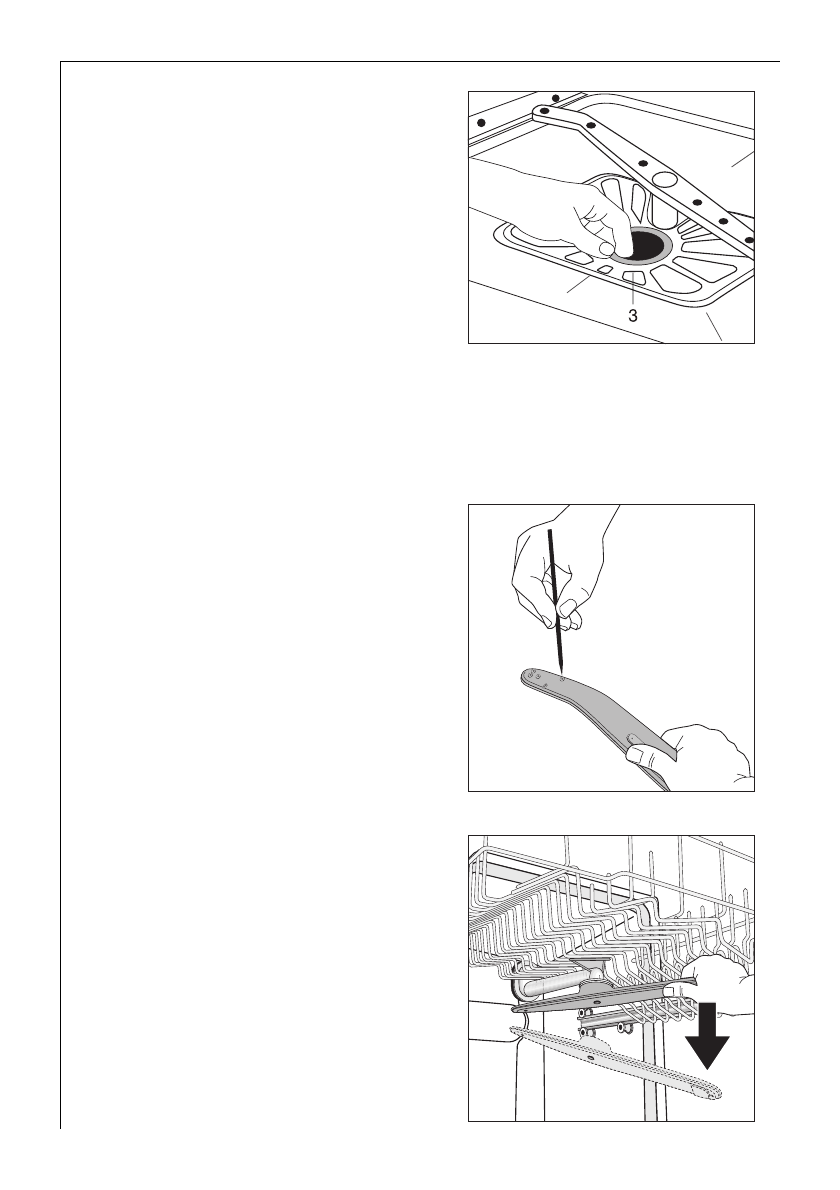 3