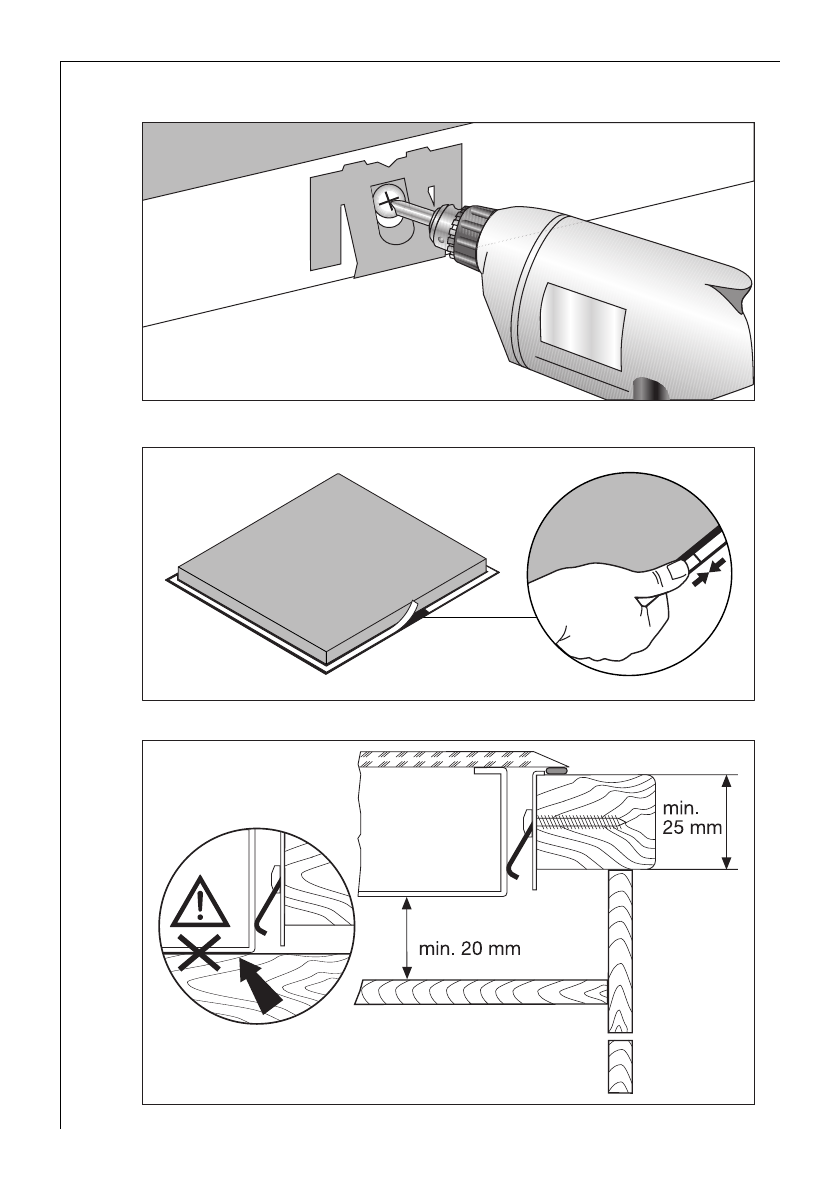 min. 25 mm

min. 20 mm