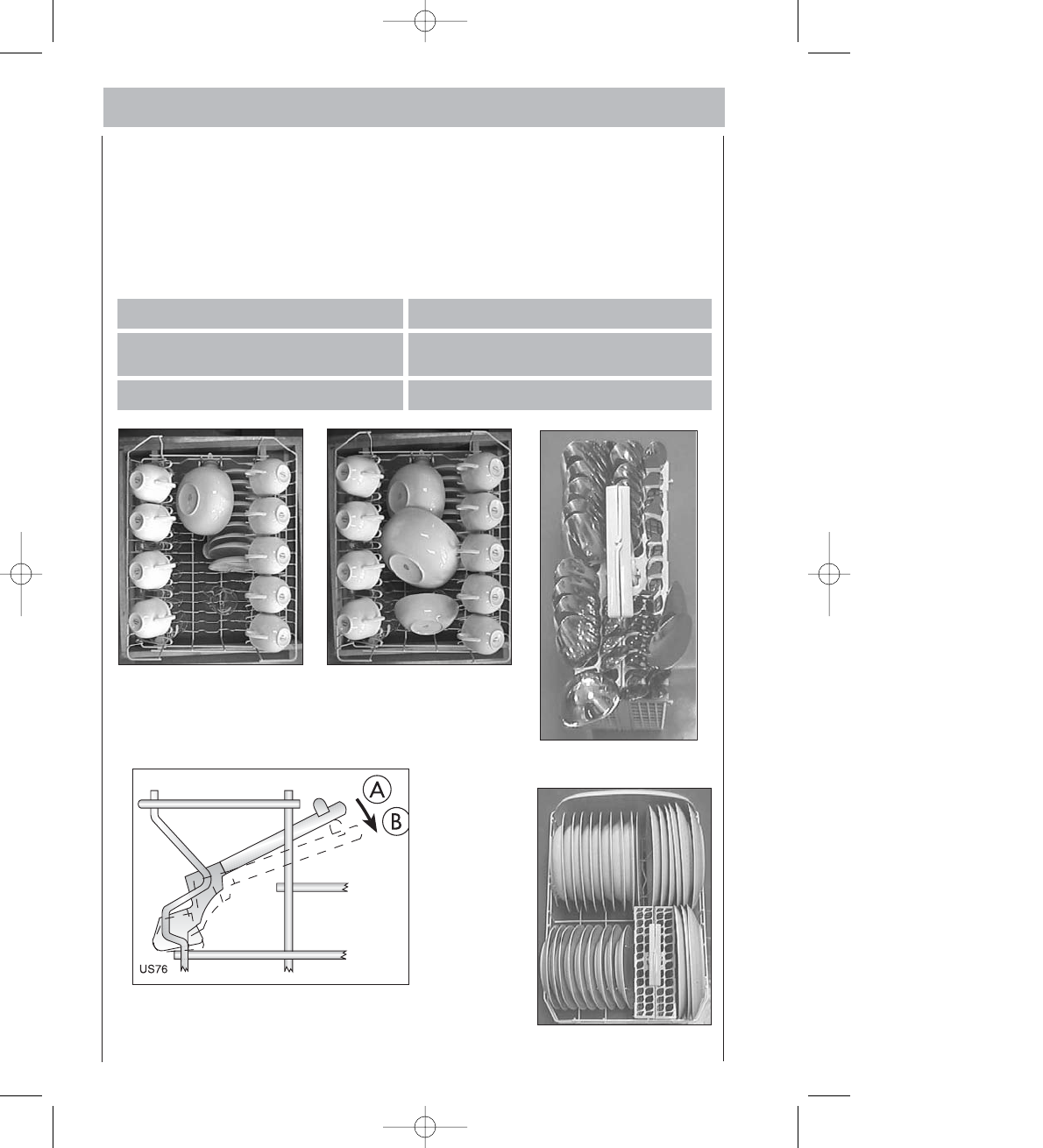 A

B

US76