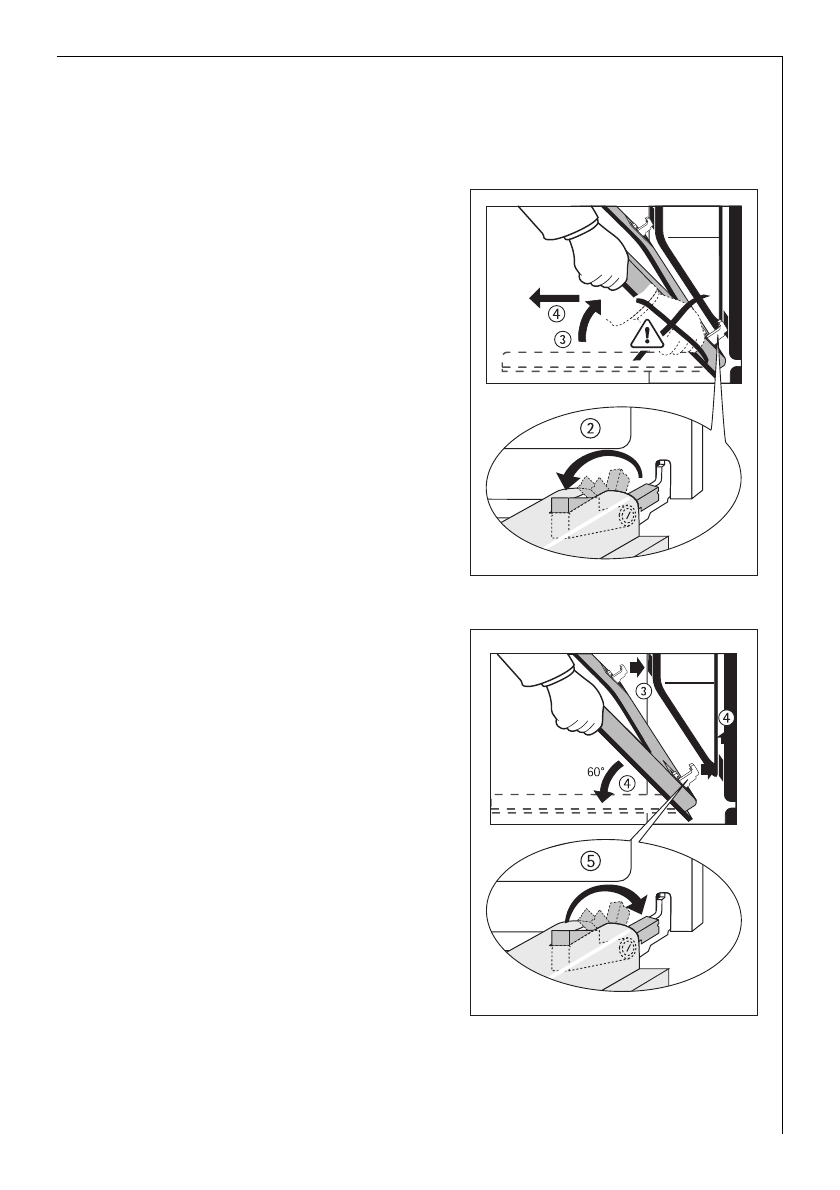 ④
③
②

③
④
60°
④
⑤