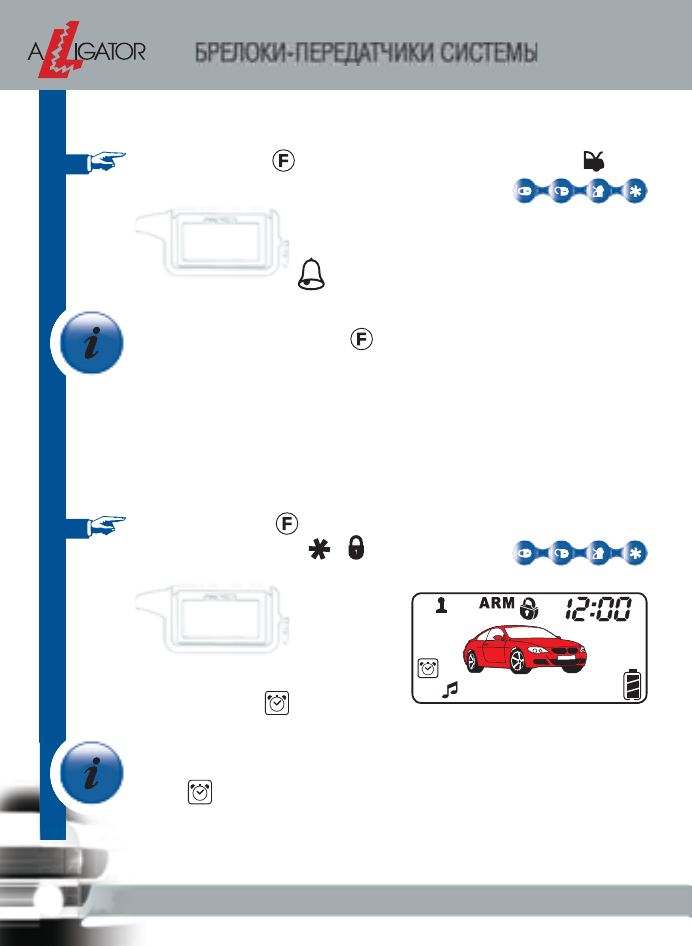 ALLIGATOR БРЕЛОКИ-ПЕРЕДАТЧИКИ СИСТЕМЫ

F

F

F

1 ARM 12:00