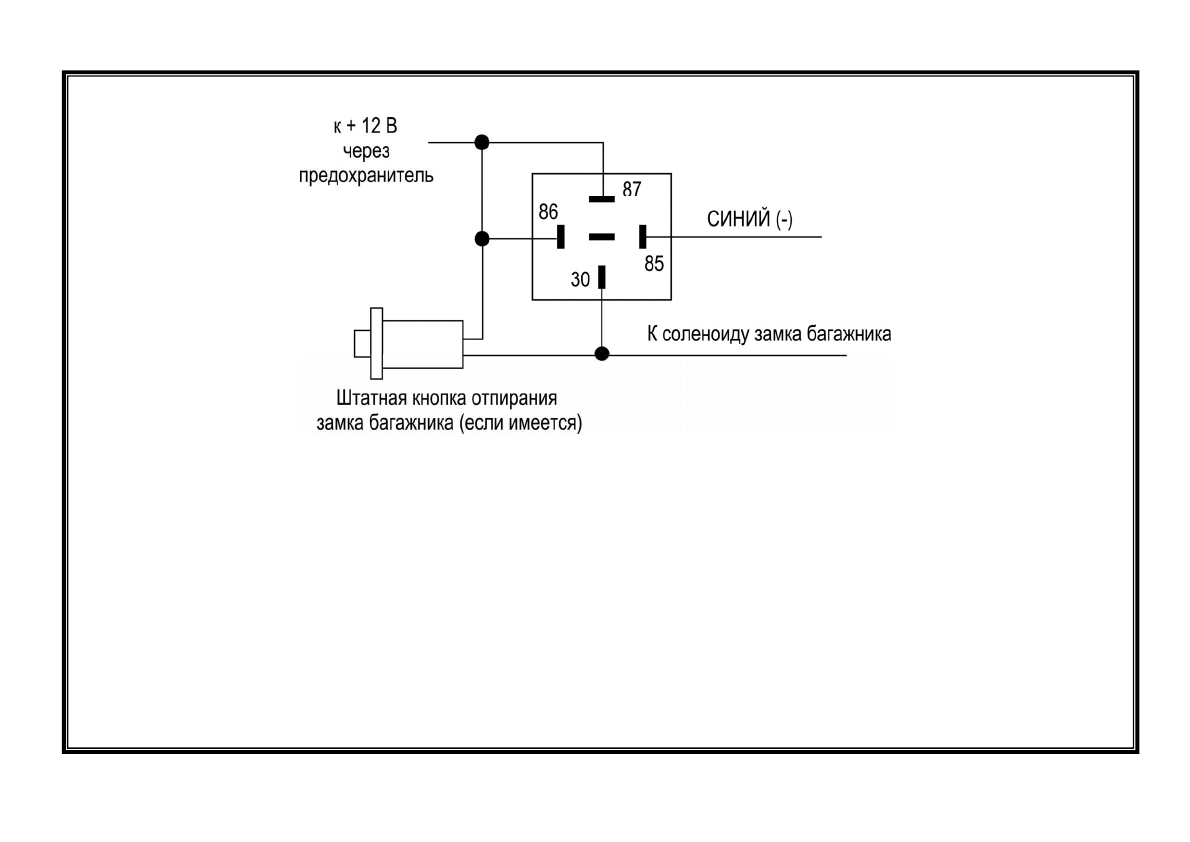 к + 12 В
через
предохранитель

87

86

СИНИЙ (-)

85

30

К соленоиду замка багажника

Штатная кнопка отпирания
замка багажника (если имеется)