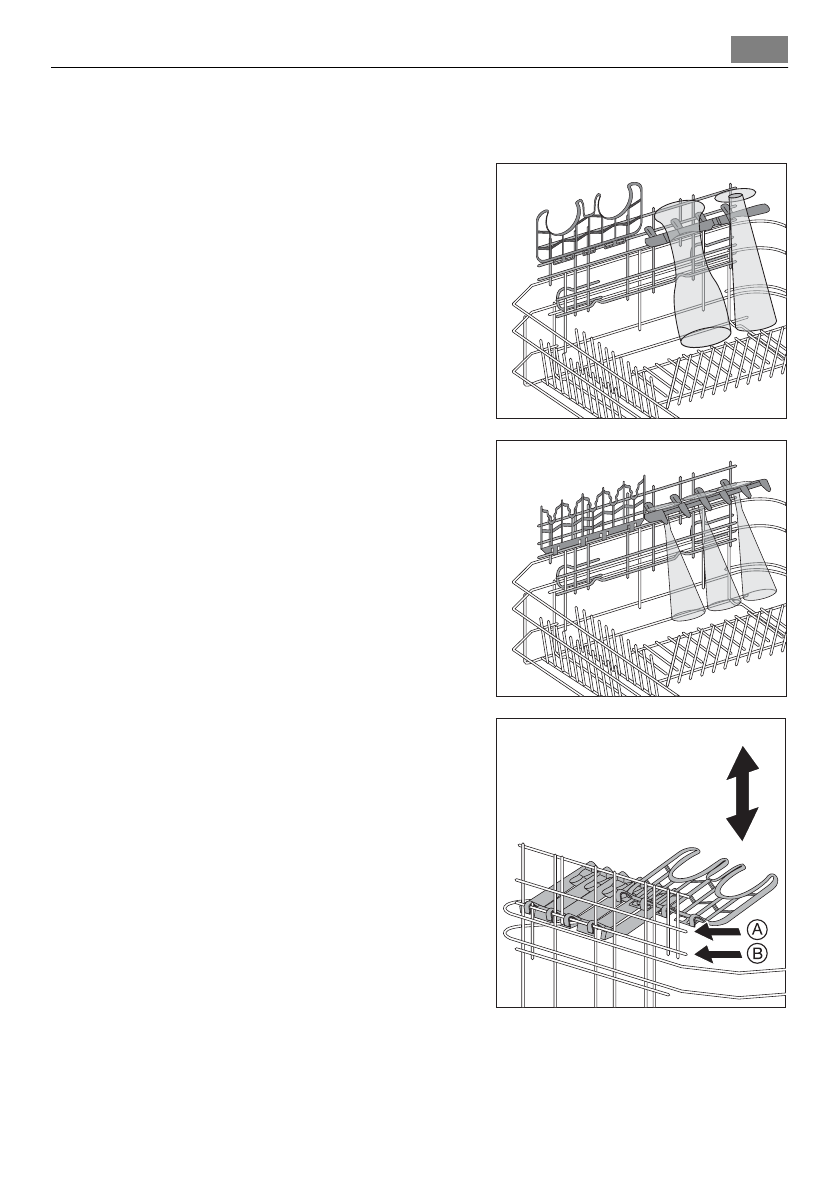 Ⓐ
Ⓑ