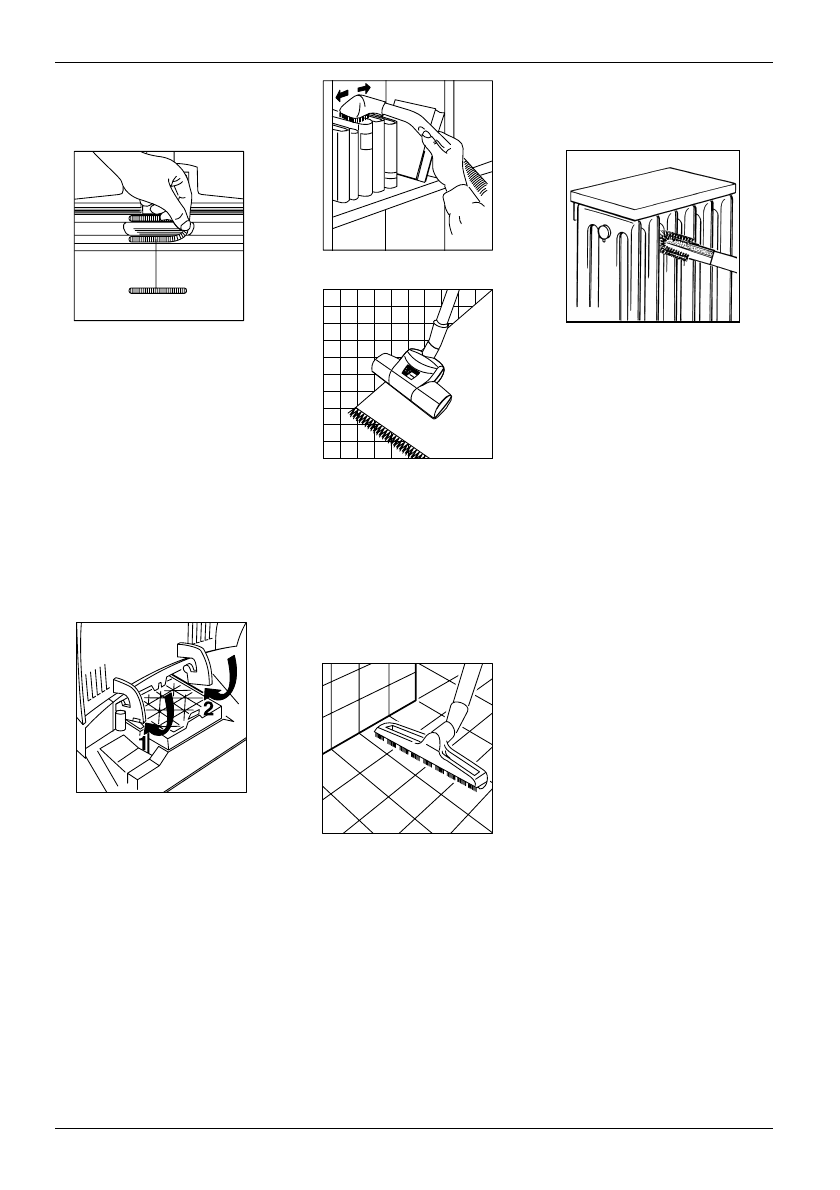 1
2