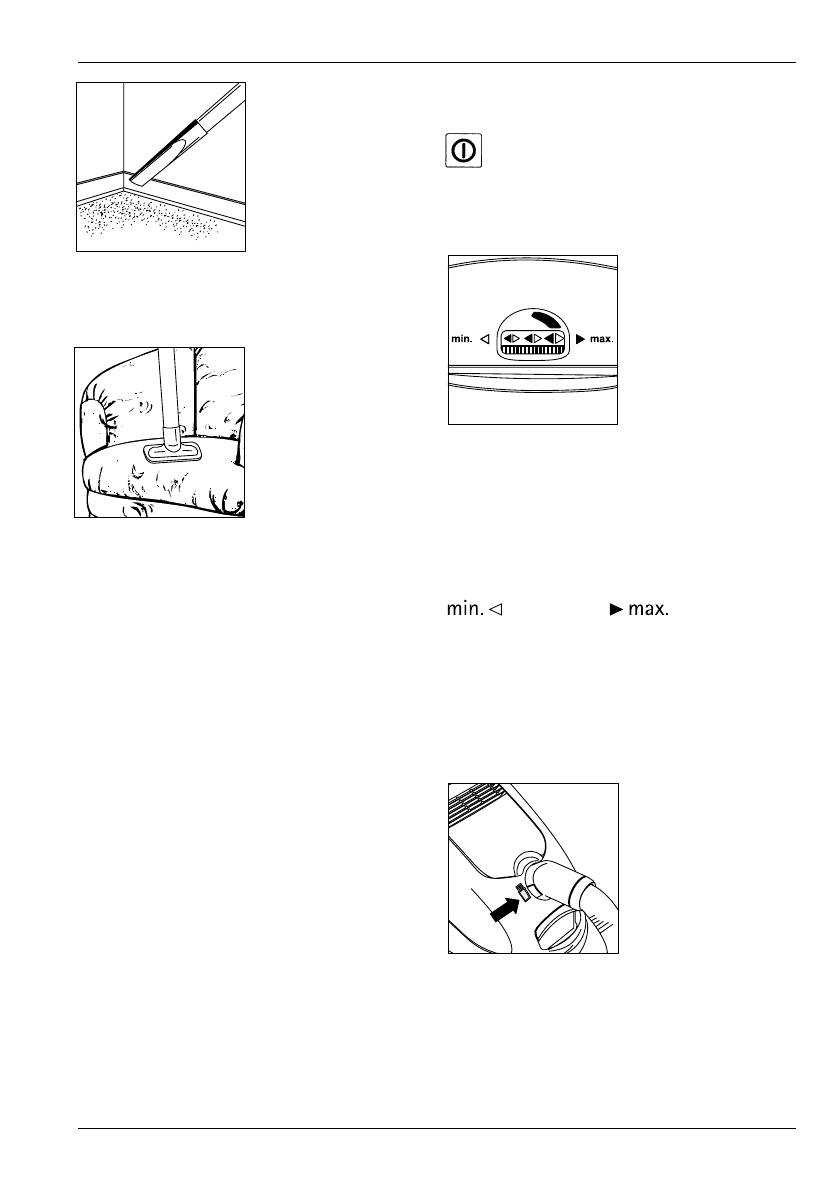 min. ◁ ▶ max.

min. ◁ ▶ max.