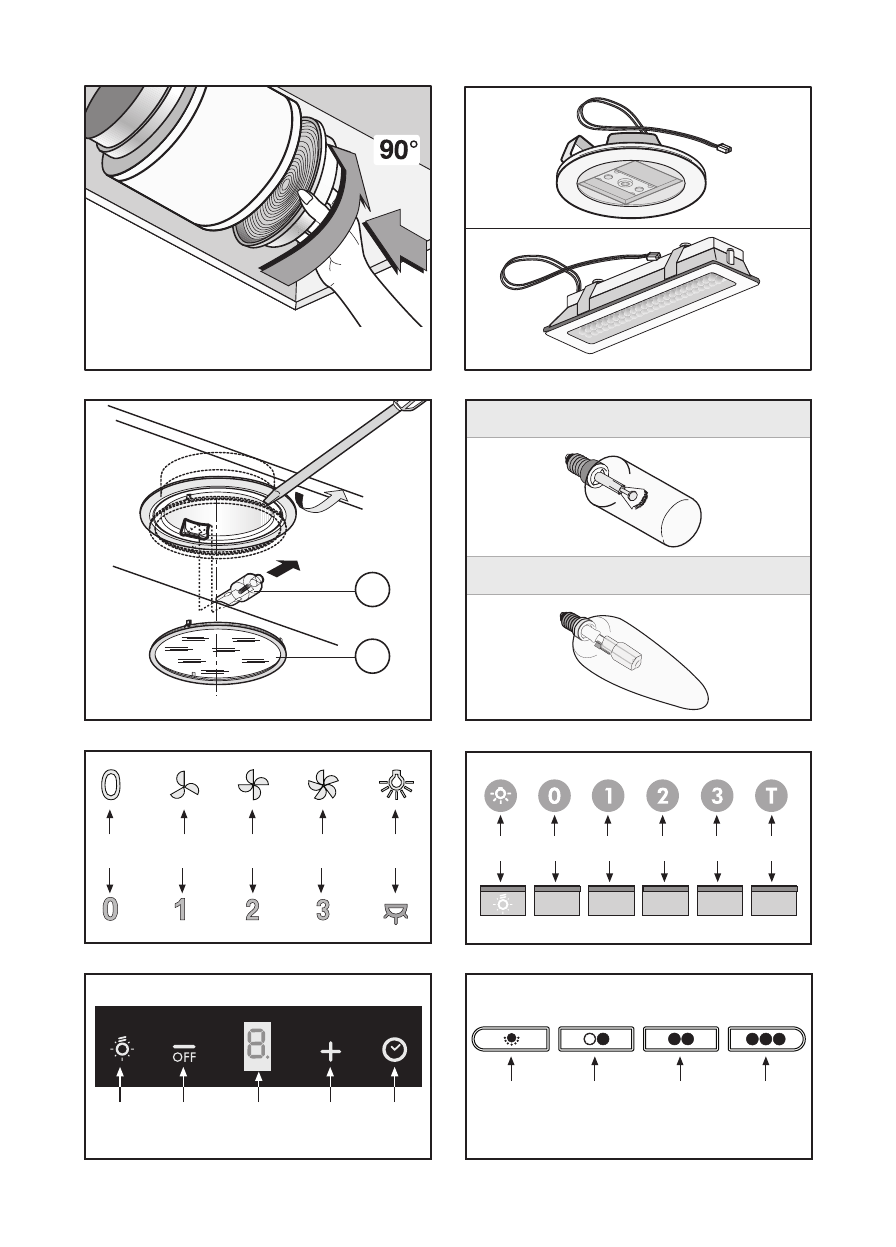 90°

0

0 1 2 3

0 1 2 3 T

OFF

8.

+