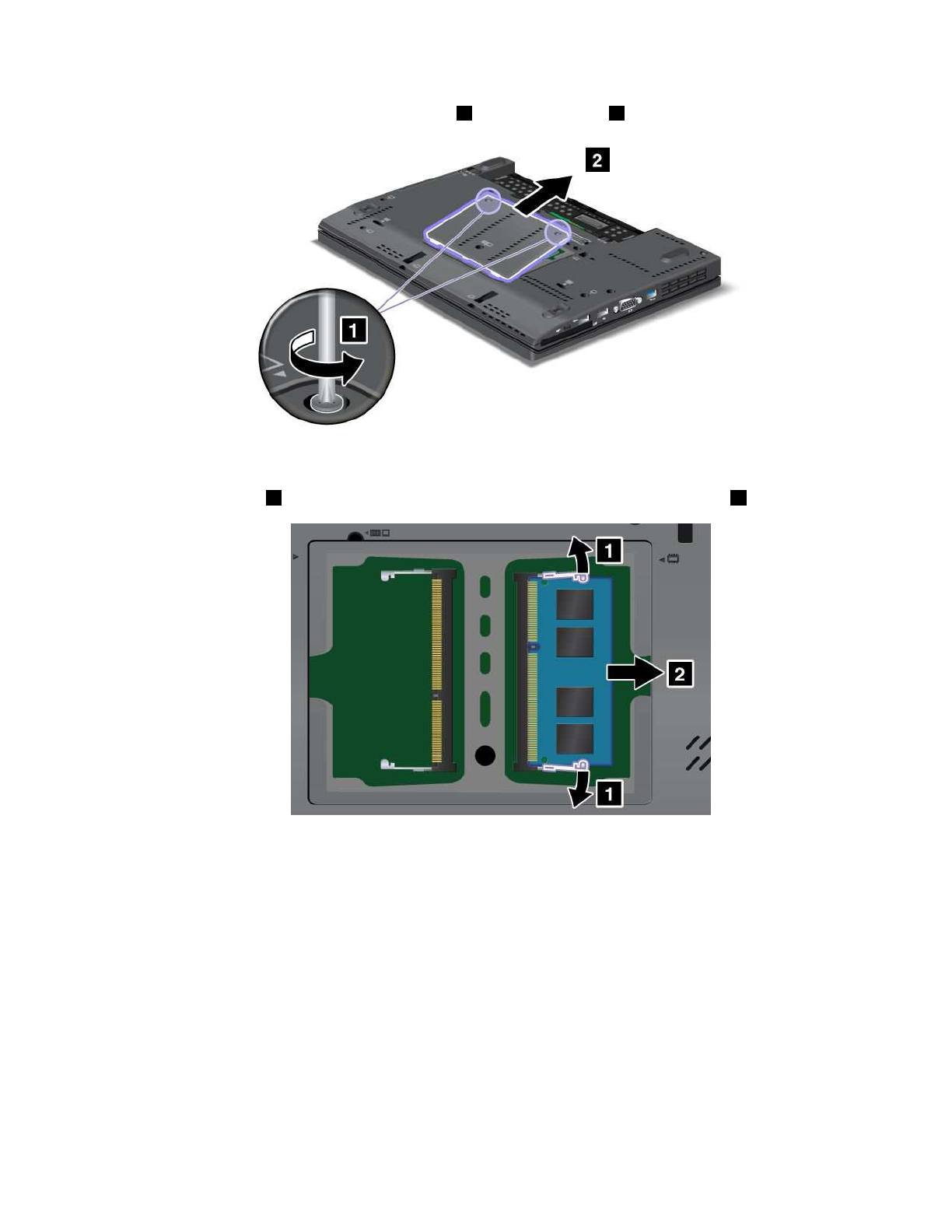 2

1

1

2

1