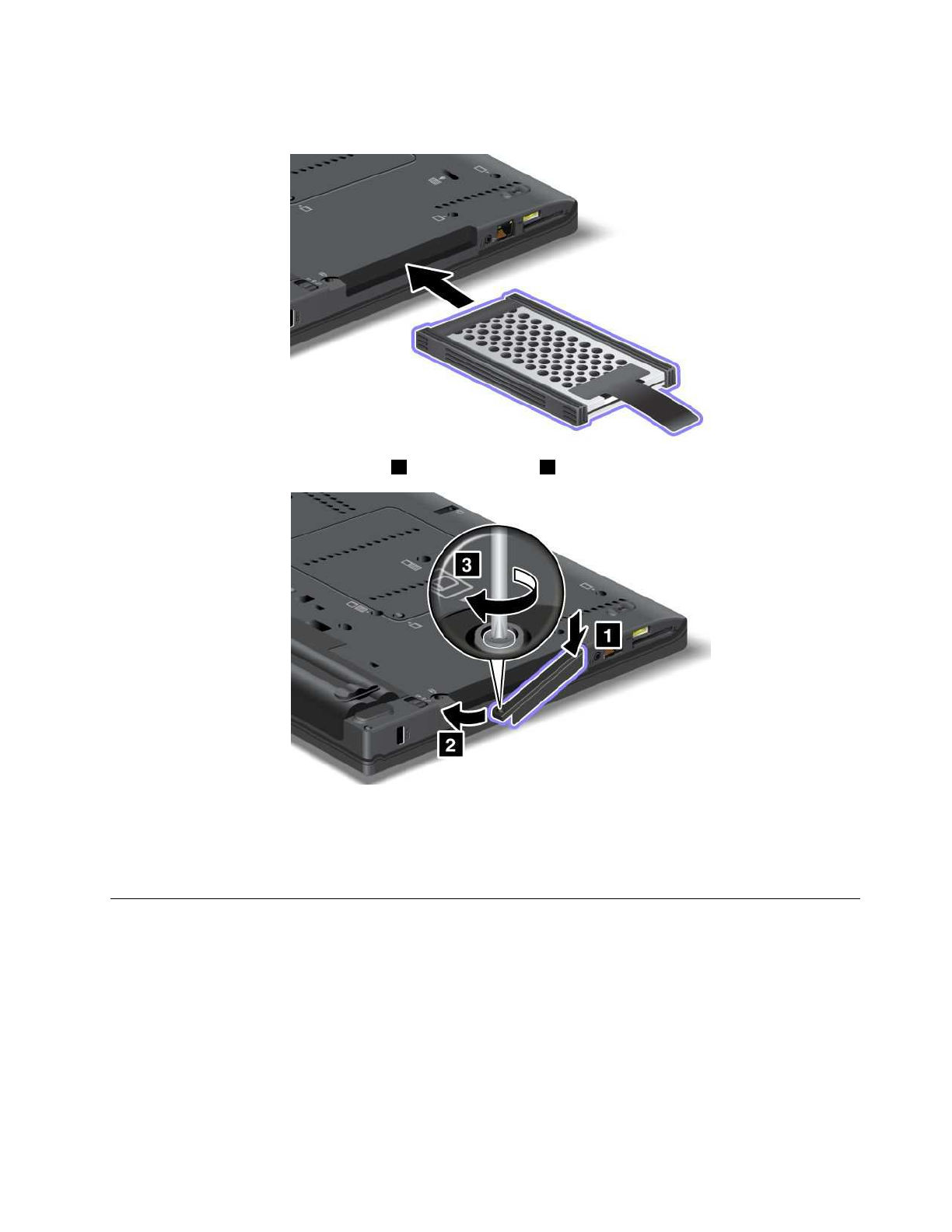 3

1

2