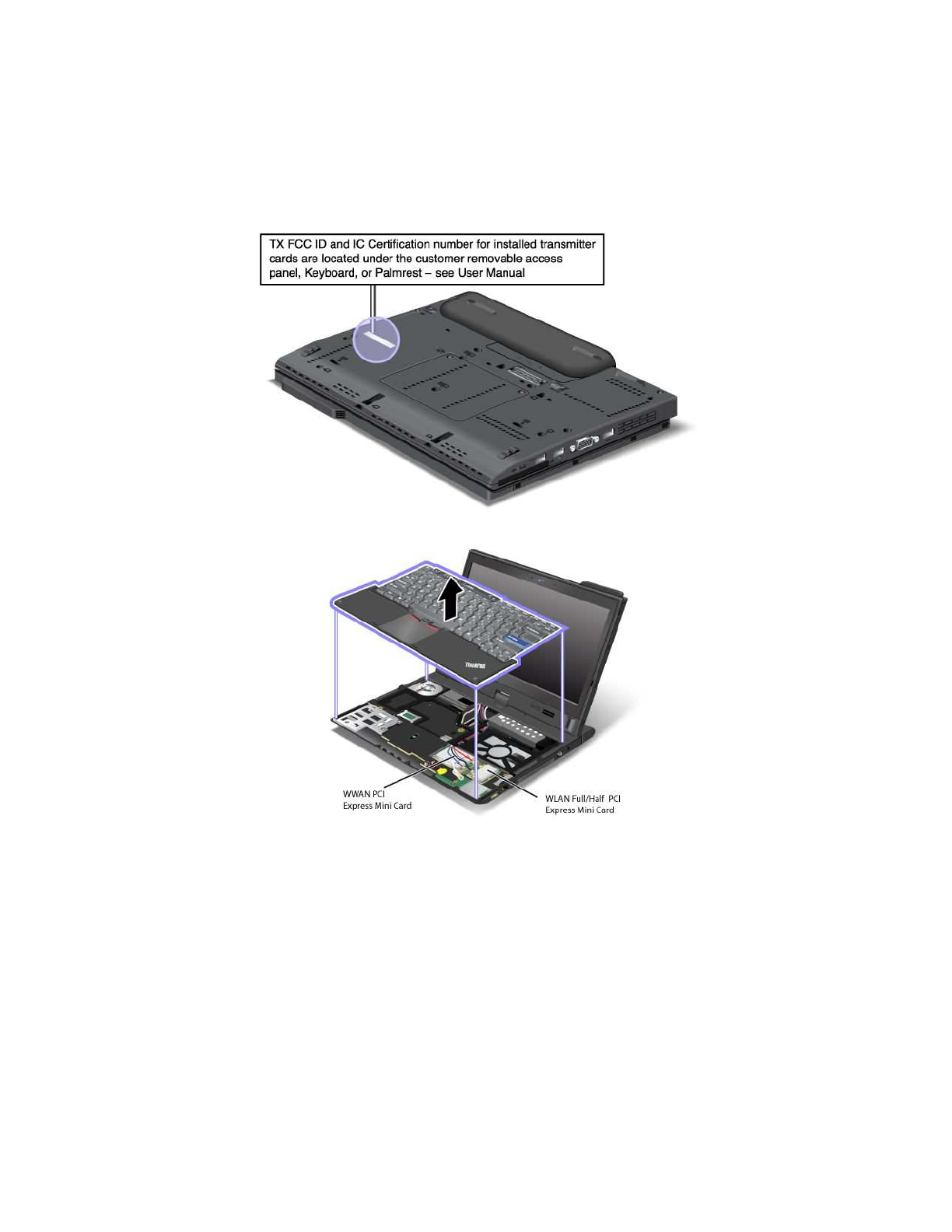 TX FCC ID and IC Certification number for installed transmitter cards are located under the customer removable access panel, Keyboard, or Palmrest – see User Manual

ThinkPad

WWAN PCI Express Mini Card

WLAN Full/Half PCI Express Mini Card