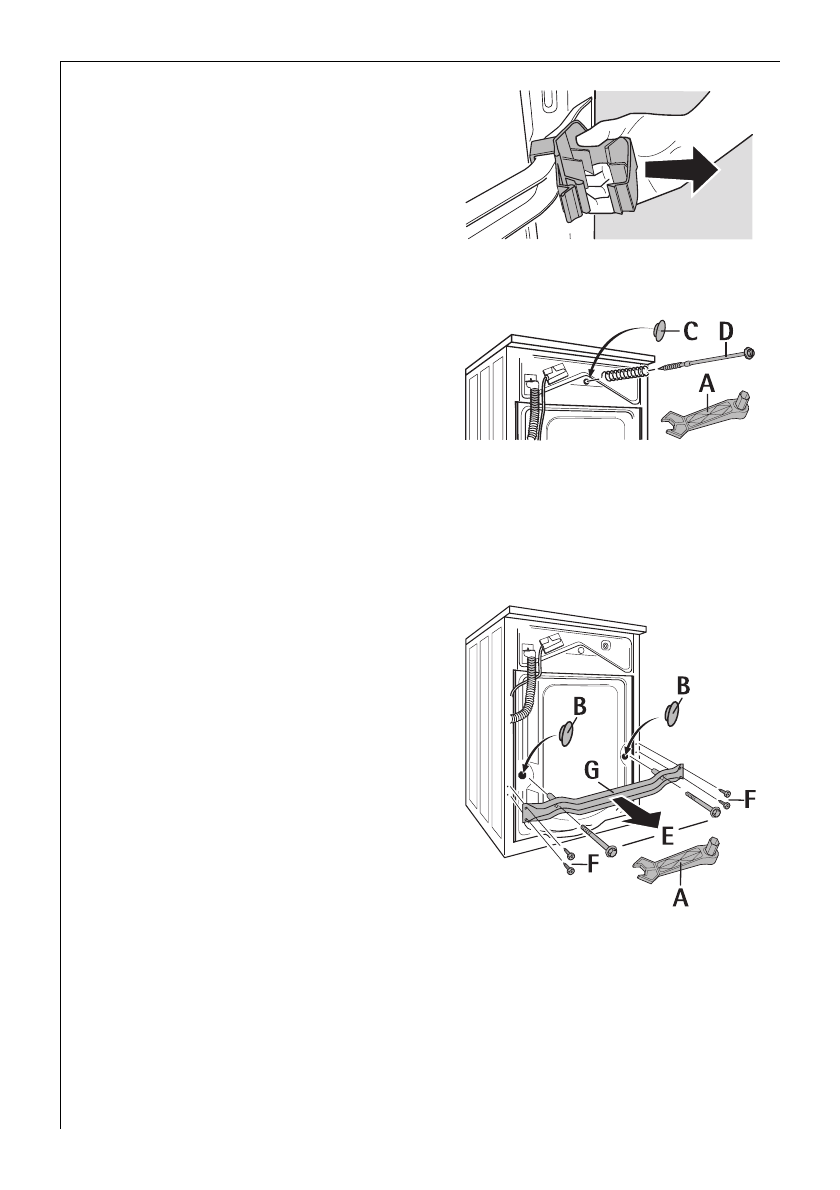 C D
A

B
B
G
F
E
F
A