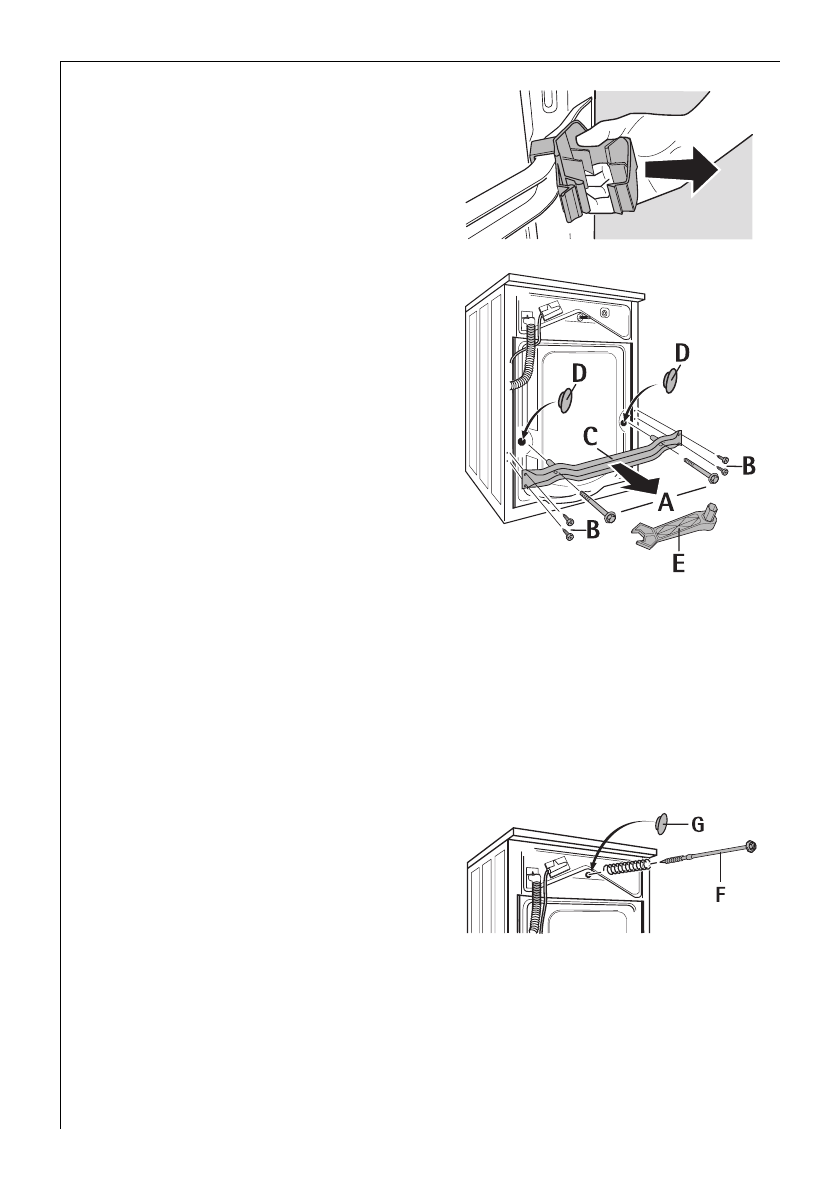 D

D

C

B

A

B

E

G

F