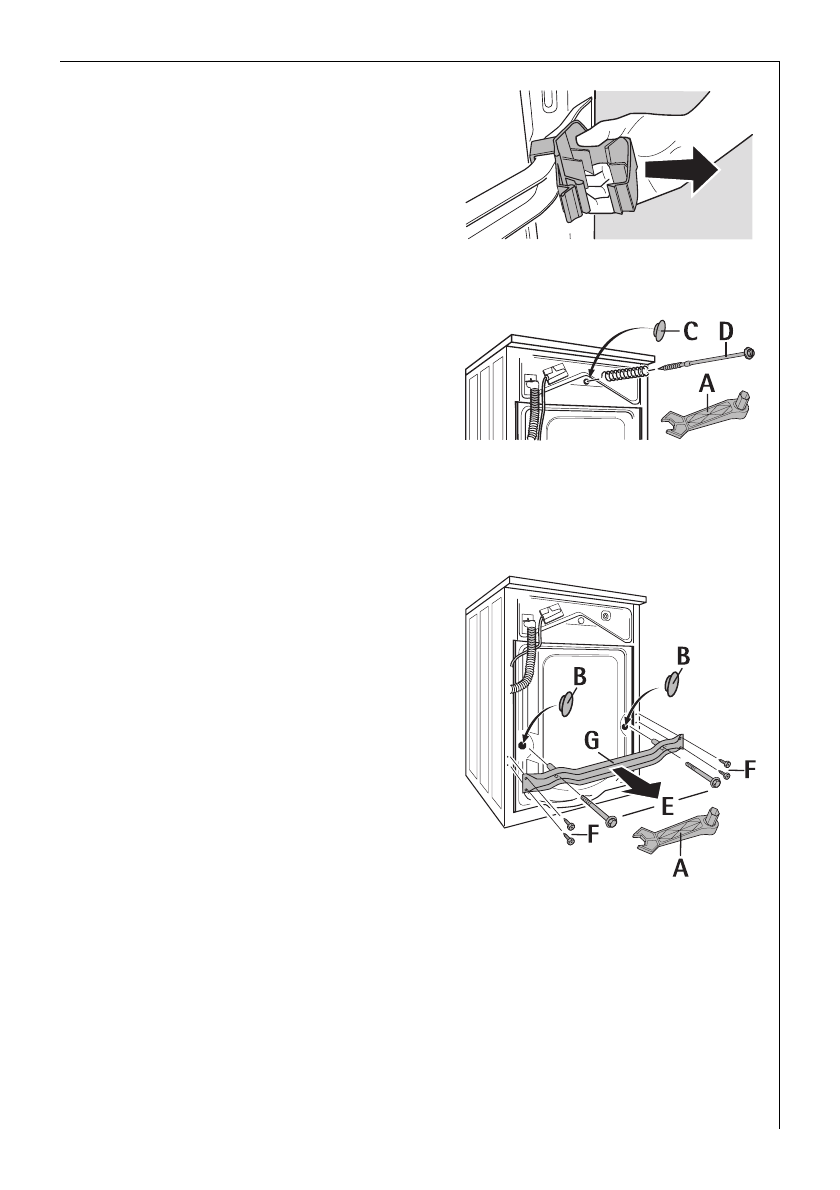 C D
A

B
B
G
F
E
F
A