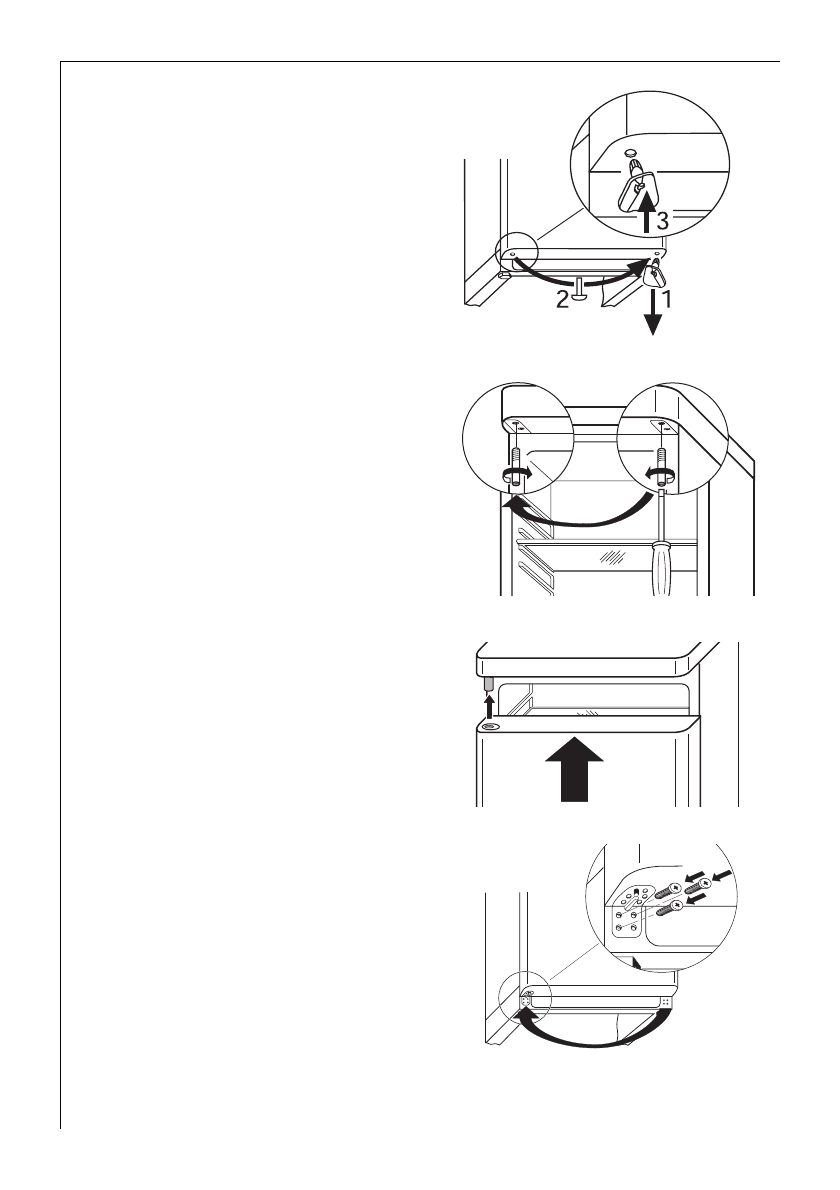 3
2
1