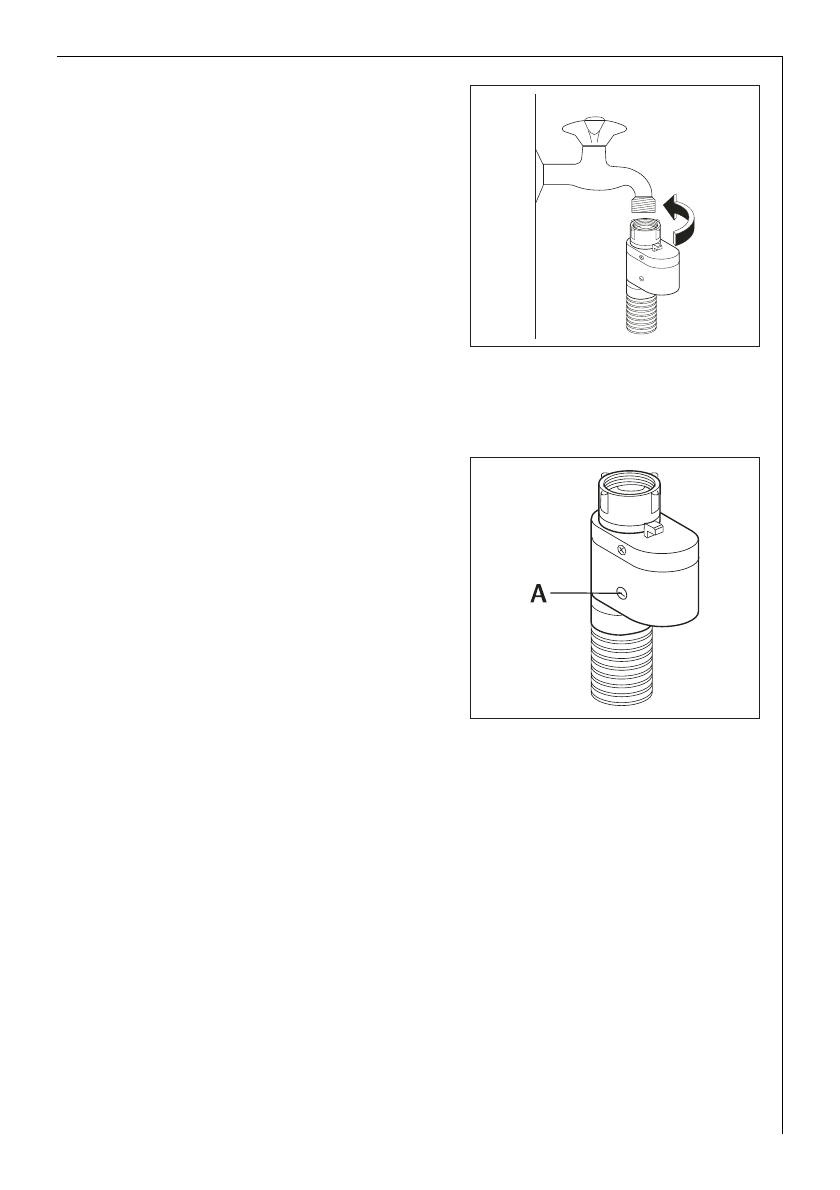 A