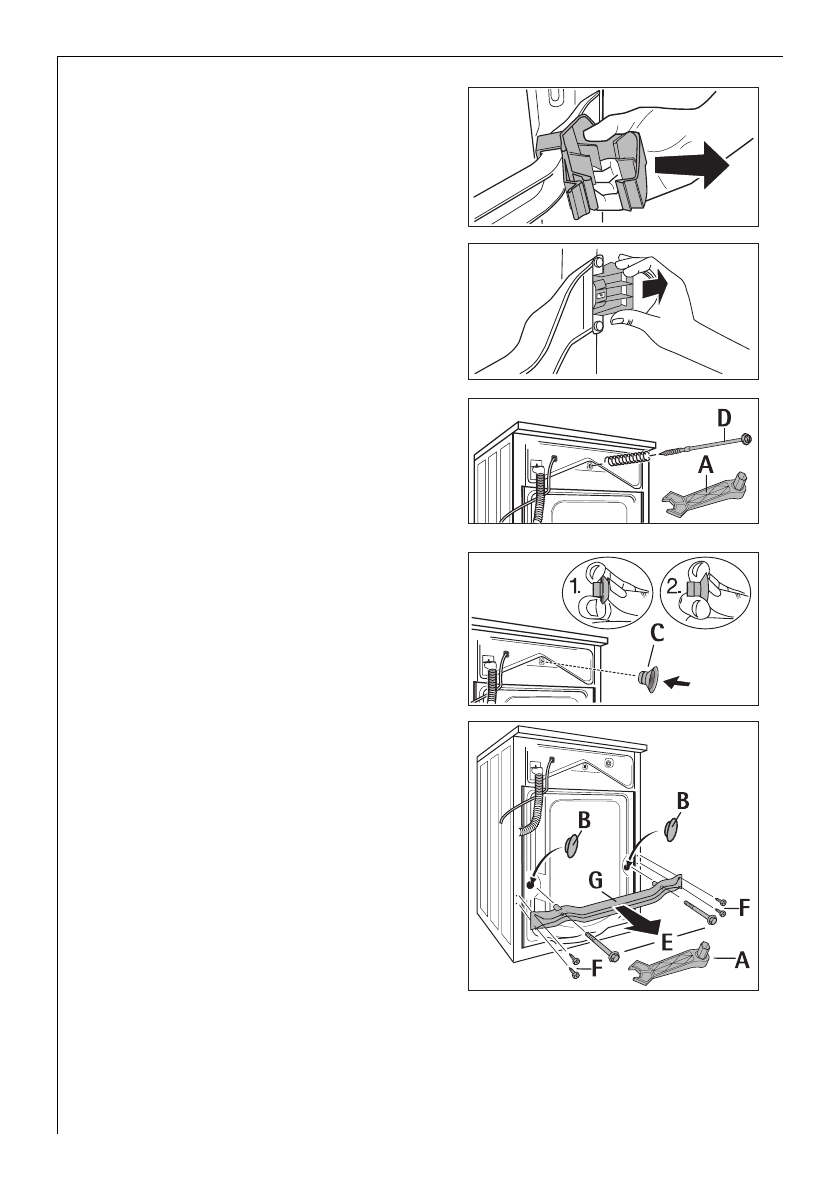 D
A

1.
2.
C

B
B
G
F
E
F
A