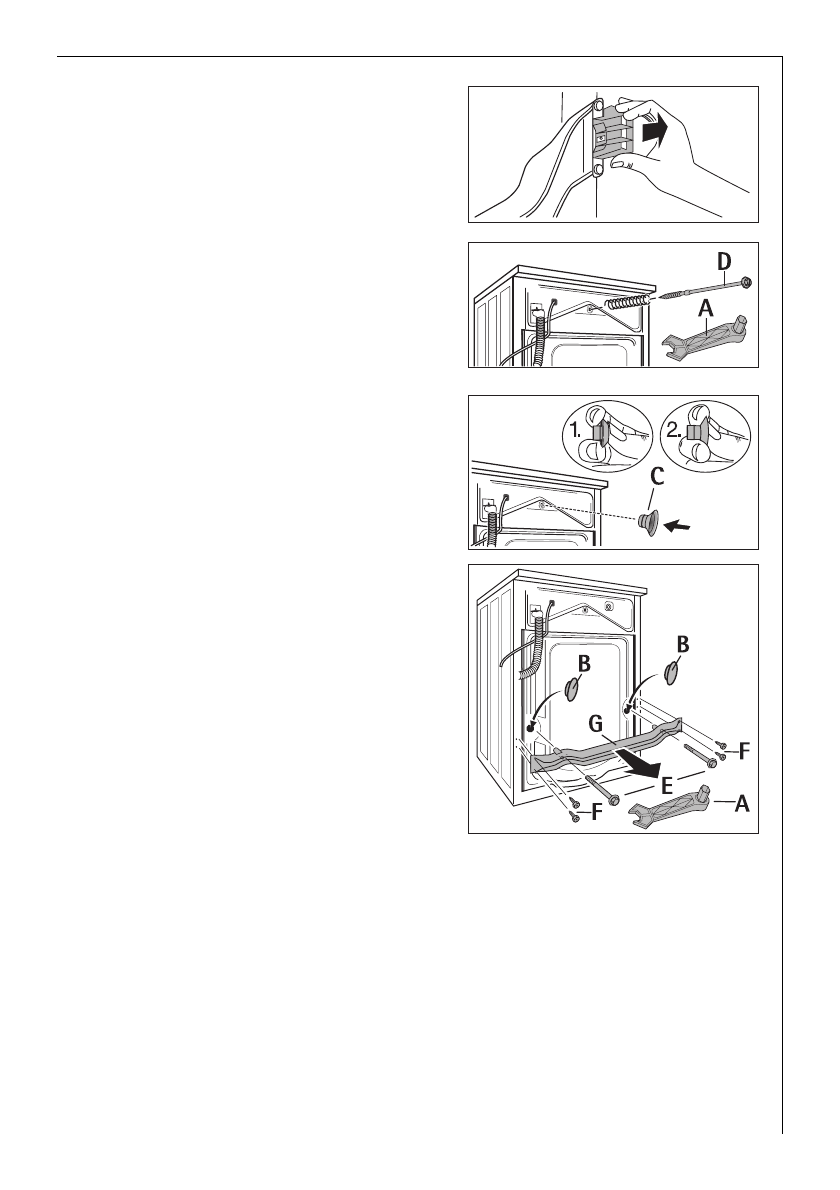 D
A

1.
2.
C

B
B
G
F
E
F
A