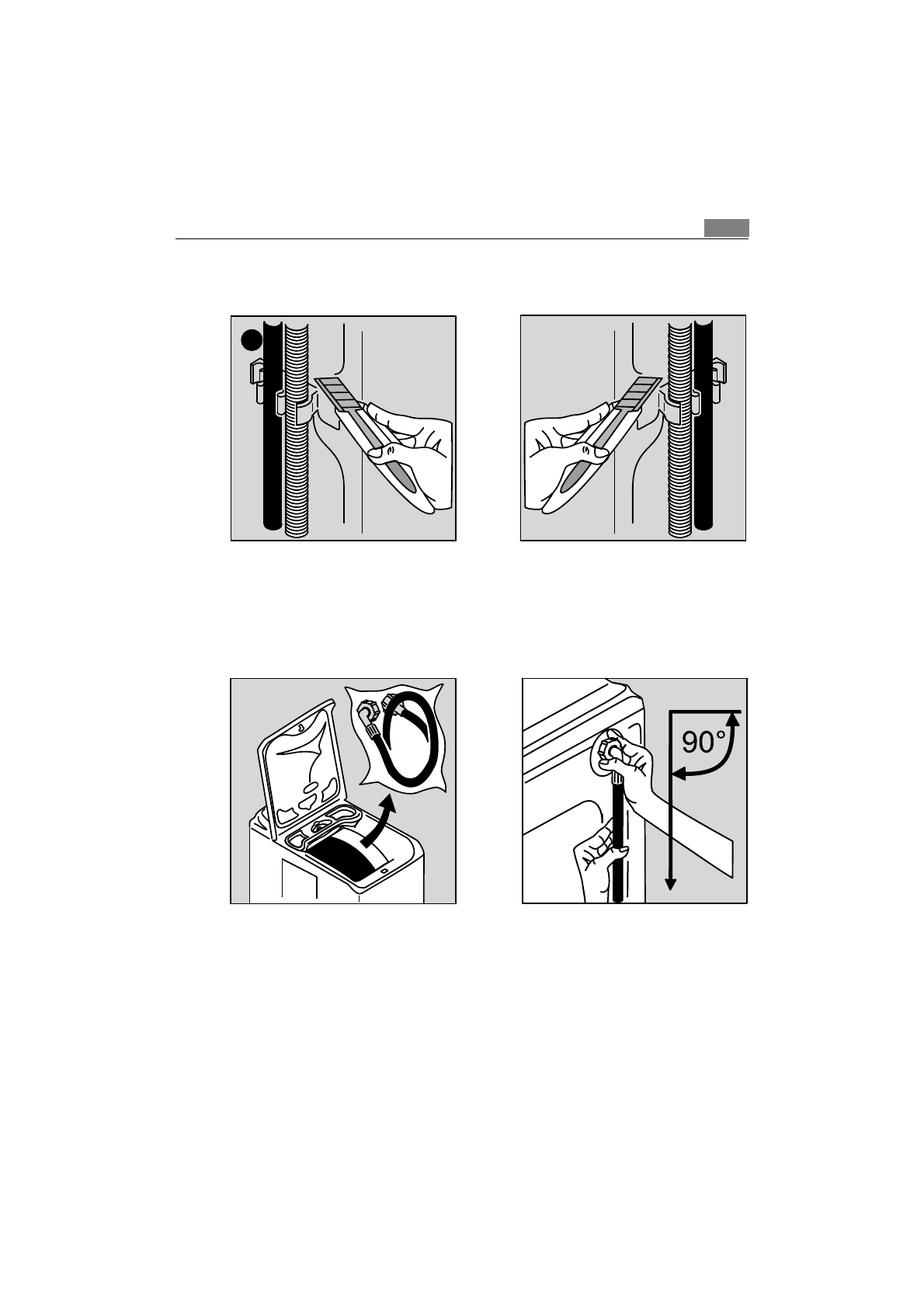 90°